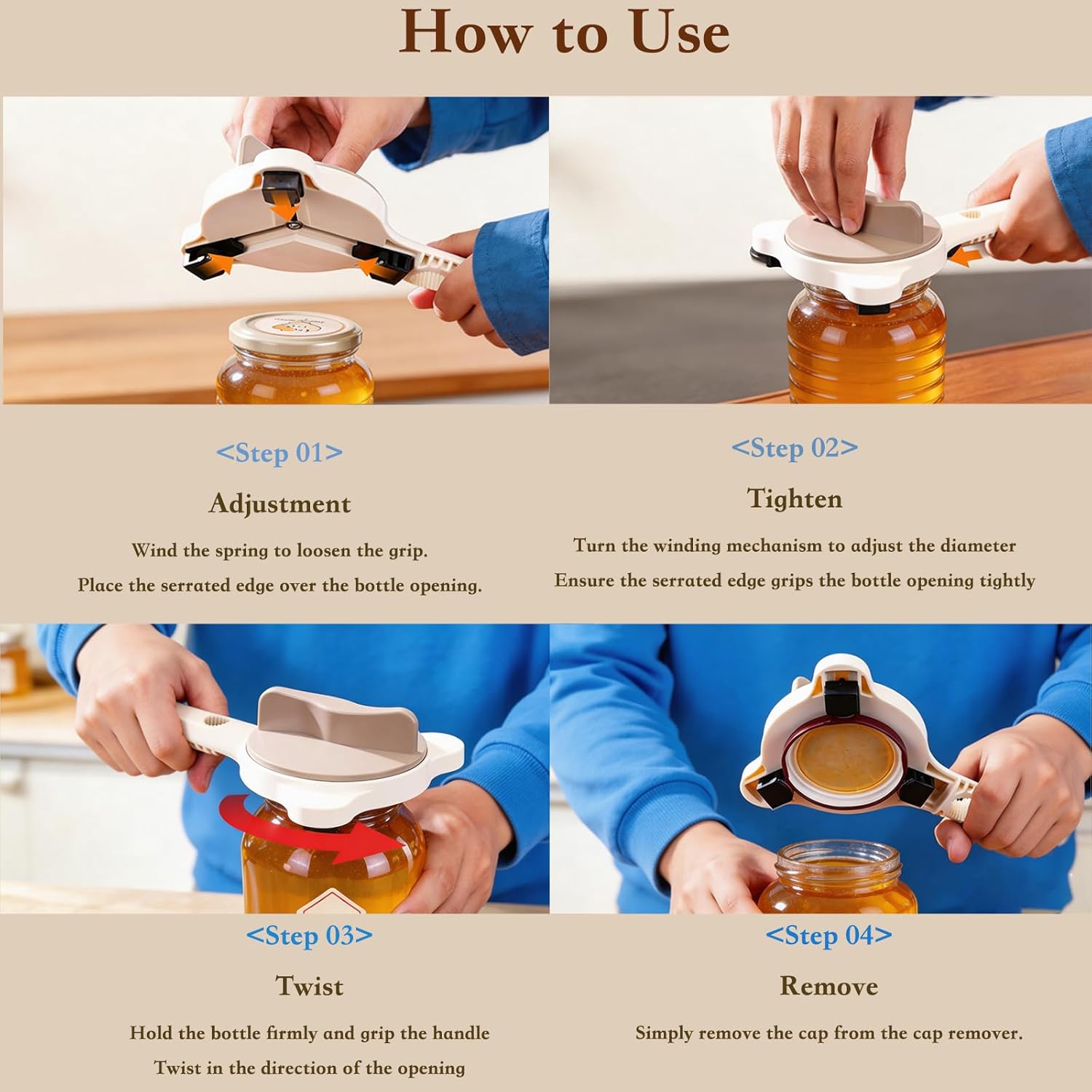 How to Use

<Step 01>

Adjustment

Wind the spring to loosen the grip.

Place the serrated edge over the bottle opening.

<Step 02>

Tighten

Turn the winding mechanism to adjust the diameter

Ensure the serrated edge grips the bottle opening tightly

<Step 03>

Twist

Hold the bottle firmly and grip the handle

Twist in the direction of the opening

<Step 04>

Remove

Simply remove the cap from the cap remover.