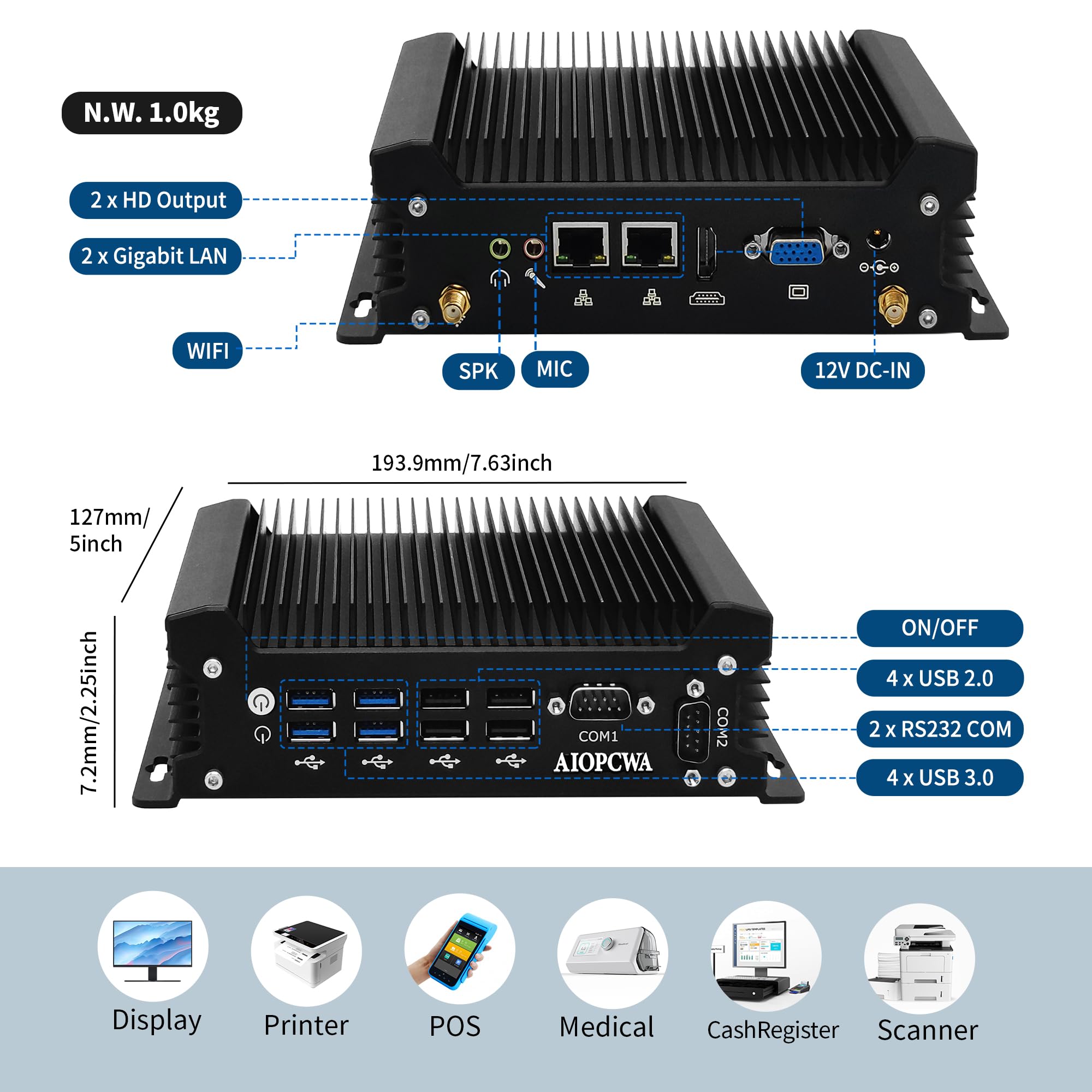 N.W. 1.0kg

2 x HD Output

2 x Gigabit LAN

WIFI

SPK

MIC

12V DC-IN

193.9mm/7.63inch

127mm/ 5inch

7.2mm/2.25inch

ON/OFF

4 x USB 2.0

2 x RS232 COM

4 x USB 3.0

COM1

COM2

AIOPCWA

Display

Printer

POS

Medical

CashRegister

Scanner