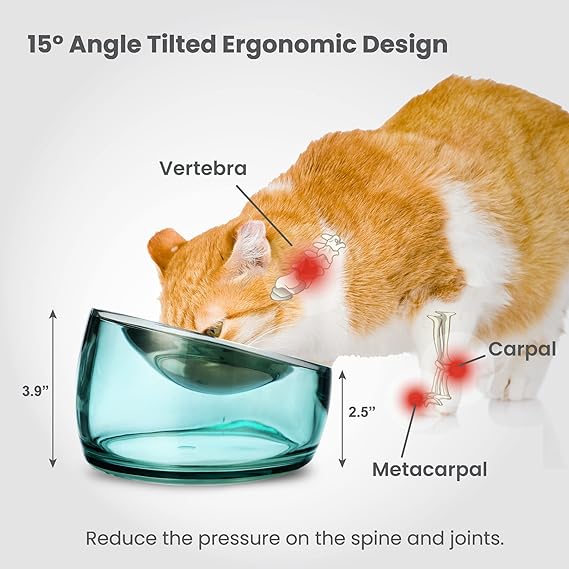 15° Angle Tilted Ergonomic Design

Vertebra

Carpal

3.9”

2.5”

Metacarpal

Reduce the pressure on the spine and joints.