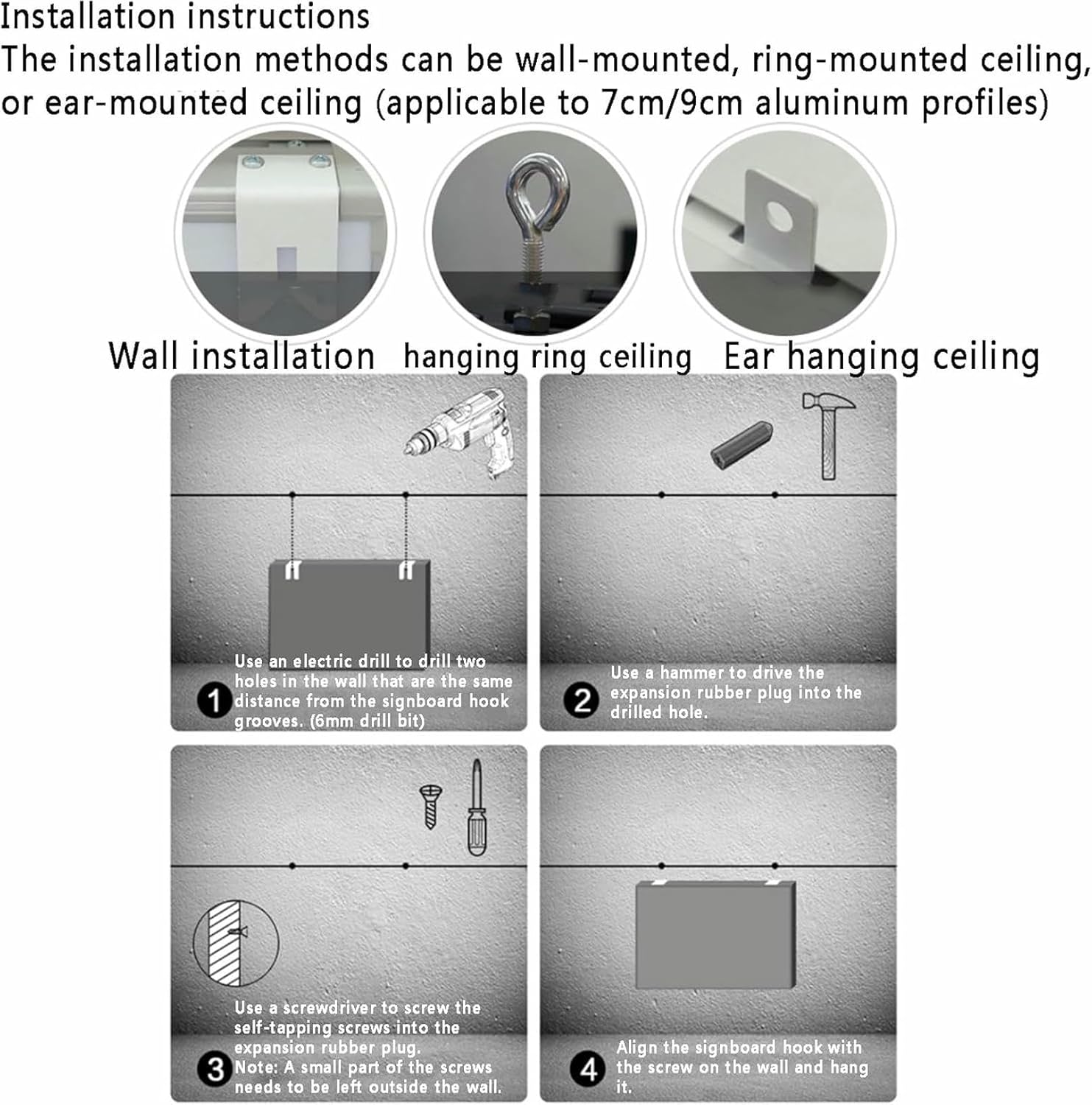 Installation instructions
The installation methods can be wall-mounted, ring-mounted ceiling, or ear-mounted ceiling (applicable to 7cm/9cm aluminum profiles)

Wall installation hanging ring ceiling Ear hanging ceiling

1 Use an electric drill to drill two holes in the wall that are the same distance from the signboard hook grooves. (6mm drill bit)

2 Use a hammer to drive the expansion rubber plug into the drilled hole.

3 Use a screwdriver to screw the self-tapping screws into the expansion rubber plug. Note: A small part of the screws needs to be left outside the wall.

4 Align the signboard hook with the screw on the wall and hang it.