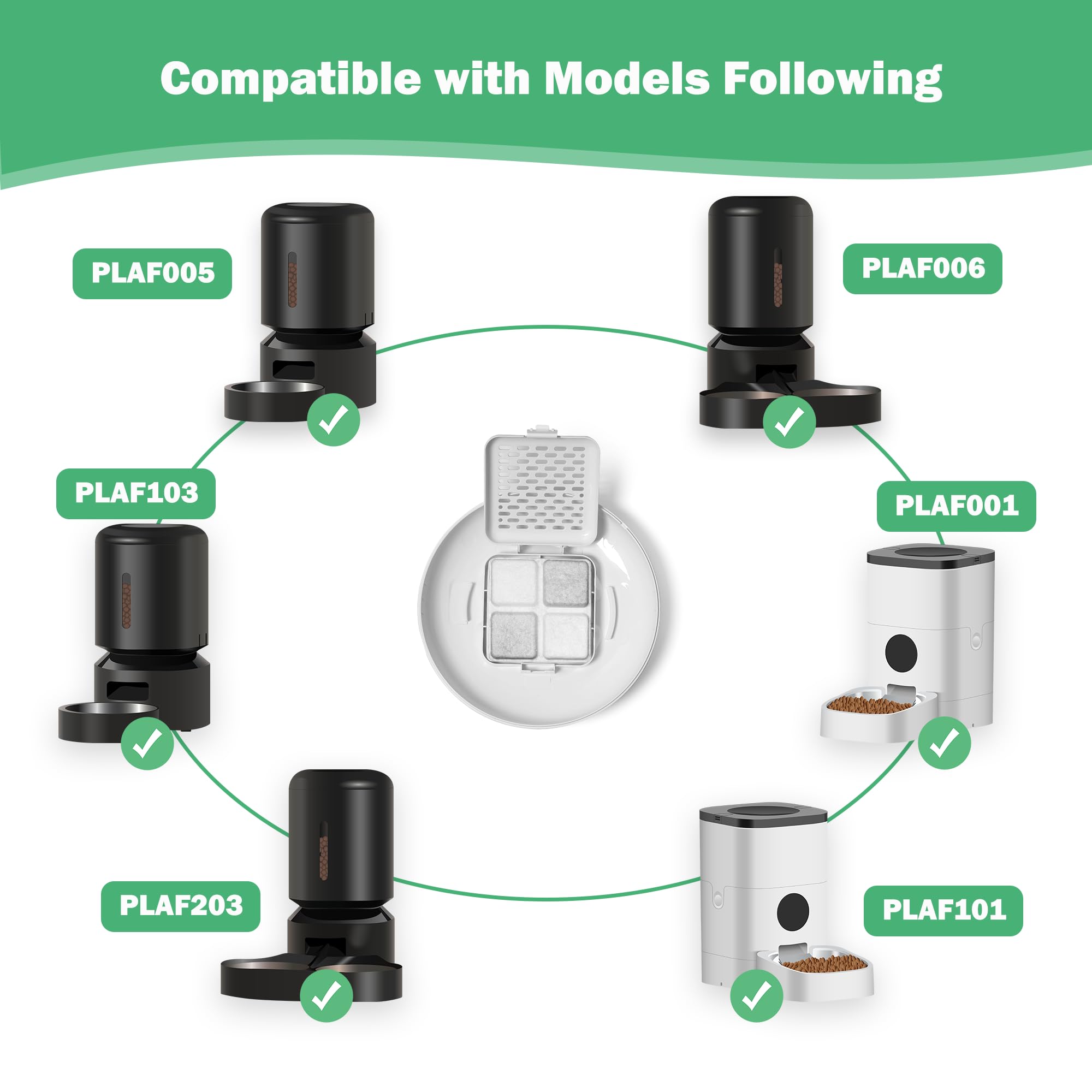 Compatible with Models Following

PLAF005

PLAF006

PLAF103

PLAF001

PLAF203

PLAF101