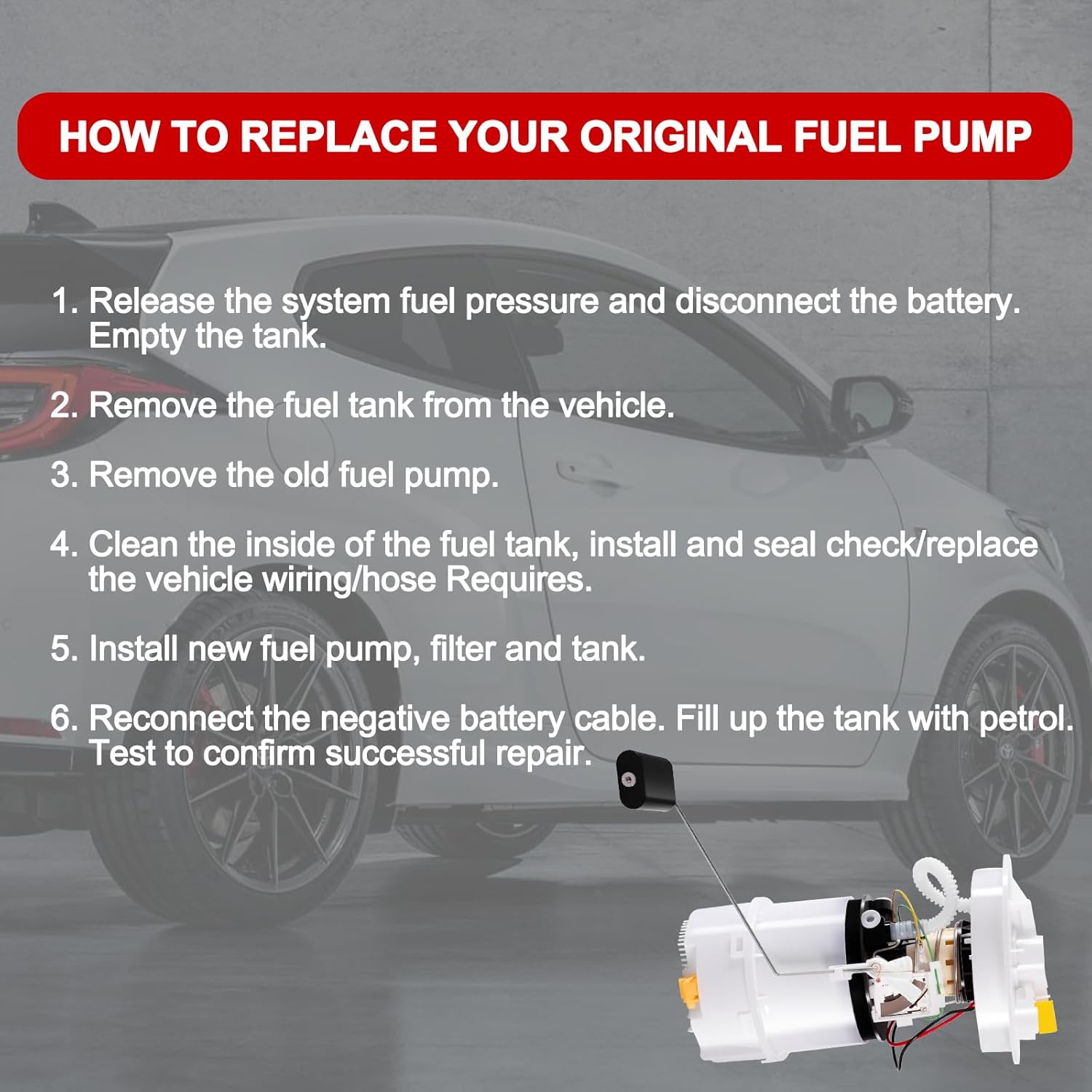 HOW TO REPLACE YOUR ORIGINAL FUEL PUMP

1. Release the system fuel pressure and disconnect the battery. Empty the tank.

2. Remove the fuel tank from the vehicle.

3. Remove the old fuel pump.

4. Clean the inside of the fuel tank, install and seal check/replace the vehicle wiring/hose Requires.

5. Install new fuel pump, filter and tank.

6. Reconnect the negative battery cable. Fill up the tank with petrol. Test to confirm successful repair.