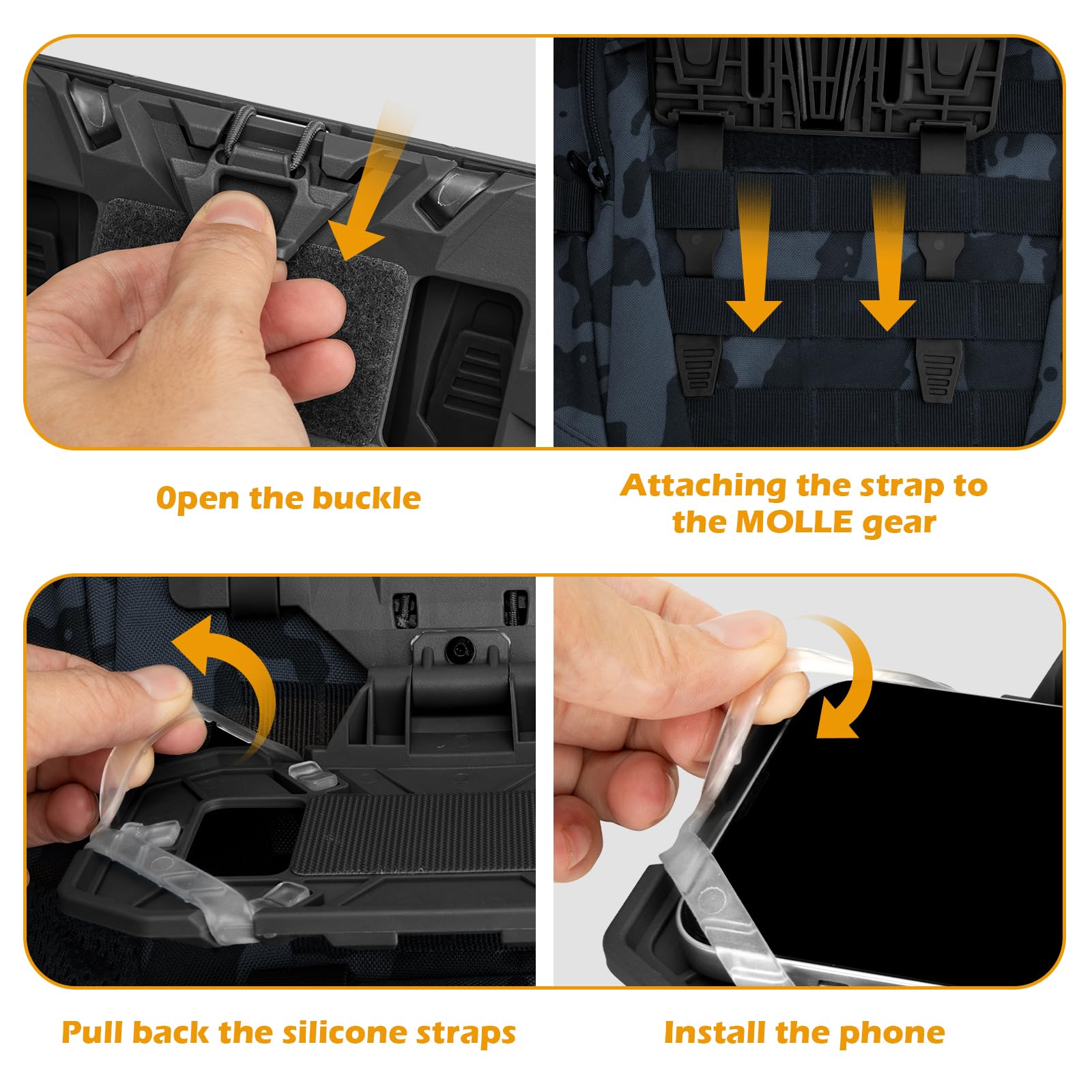 0pen the buckle

Attaching the strap to the MOLLE gear

Pull back the silicone straps

Install the phone