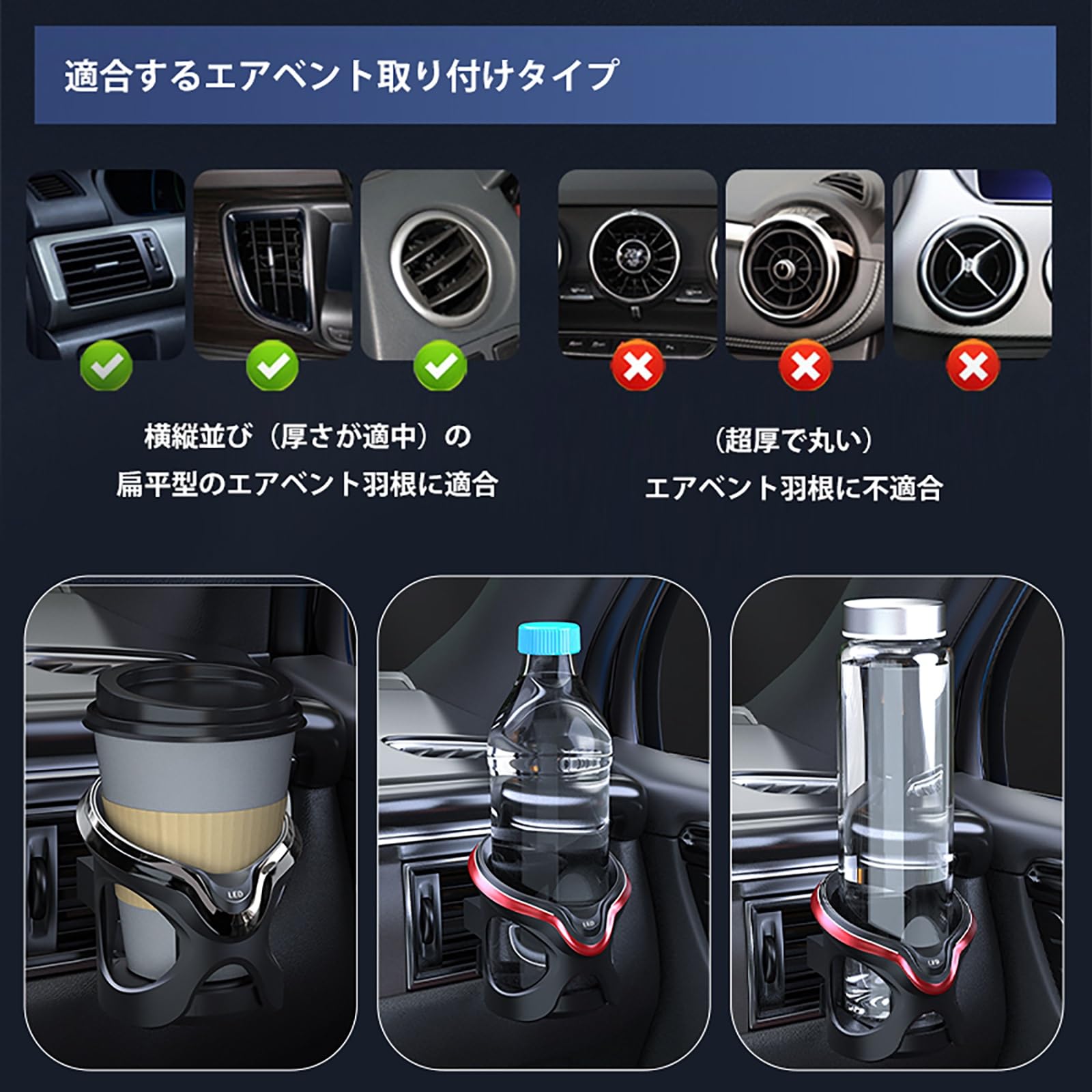 適合するエアベント取り付けタイプ

横縦並び（厚さが適中）の
扁平型のエアベント羽根に適合

（超厚で丸い）
エアベント羽根に不適合

LED

LED

LED