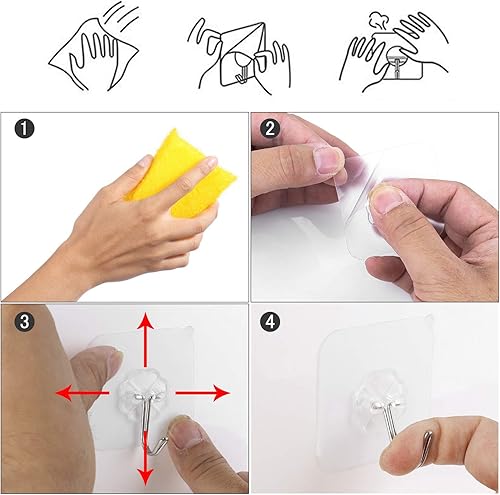 1

2

3

4