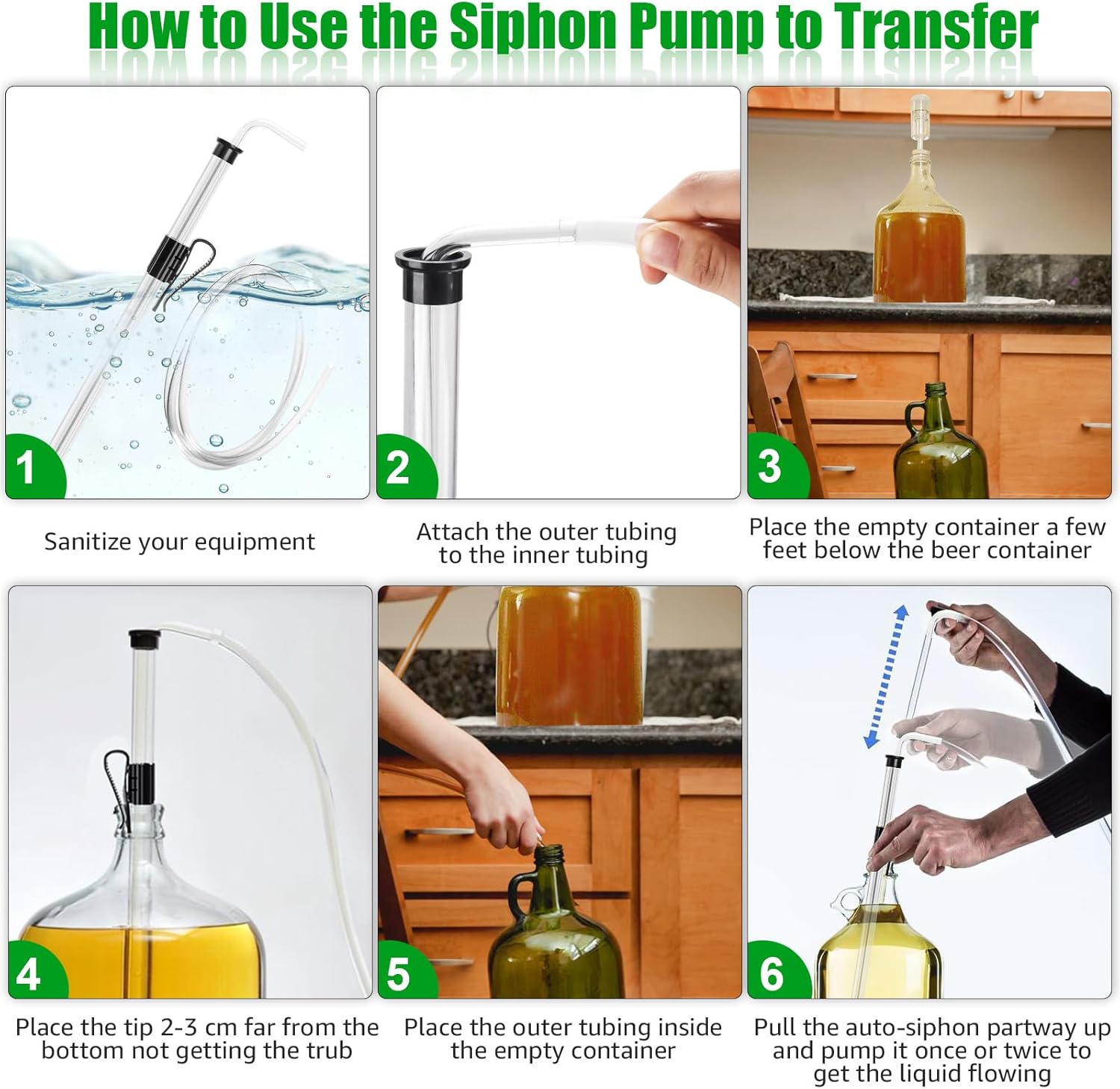 How to Use the Siphon Pump to Transfer

1

Sanitize your equipment

2

Attach the outer tubing to the inner tubing

3

Place the empty container a few feet below the beer container

4

Place the tip 2-3 cm far from the bottom not getting the trub

5

Place the outer tubing inside the empty container

6

Pull the auto-siphon partway up and pump it once or twice to get the liquid flowing