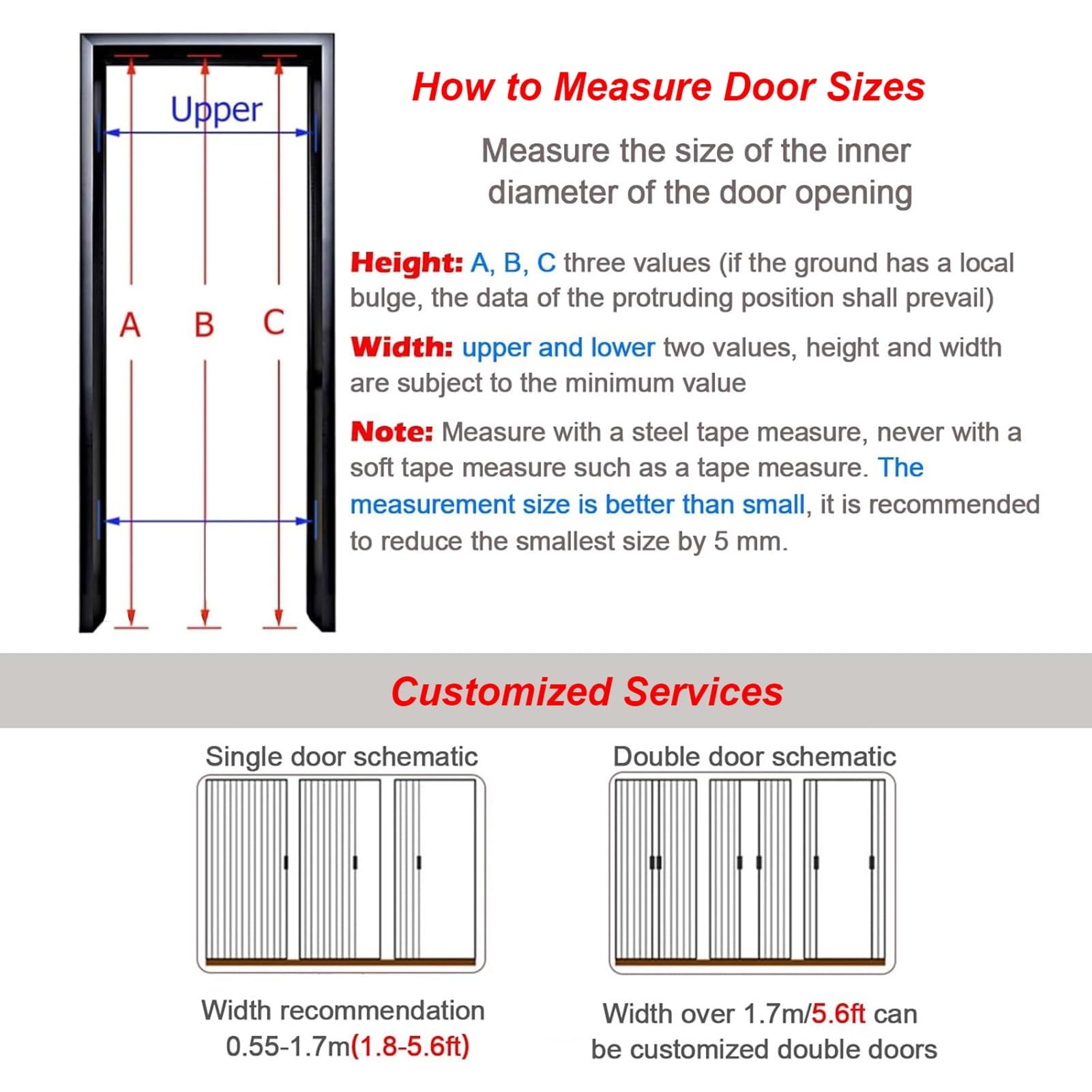 Upper

A B C

How to Measure Door Sizes

Measure the size of the inner diameter of the door opening

Height: A, B, C three values (if the ground has a local bulge, the data of the protruding position shall prevail)

Width: upper and lower two values, height and width are subject to the minimum value

Note: Measure with a steel tape measure, never with a soft tape measure such as a tape measure. The measurement size is better than small, it is recommended to reduce the smallest size by 5 mm.

Customized Services

Single door schematic

Width recommendation 0.55-1.7m(1.8-5.6ft)

Double door schematic

Width over 1.7m/5.6ft can be customized double doors