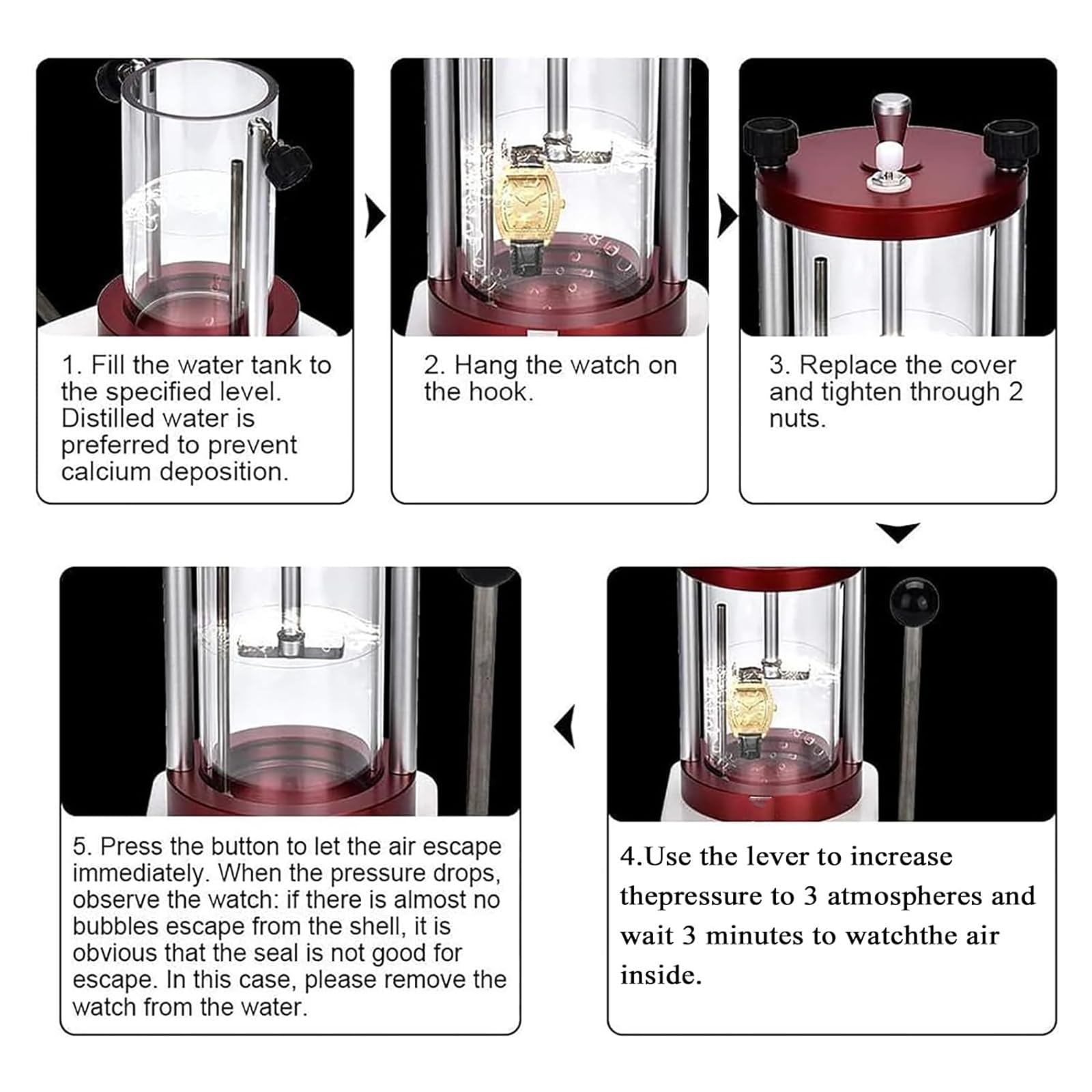 1. Fill the water tank to the specified level. Distilled water is preferred to prevent calcium deposition.

2. Hang the watch on the hook.

3. Replace the cover and tighten through 2 nuts.

4.Use the lever to increase thepressure to 3 atmospheres and wait 3 minutes to watchthe air inside.

5. Press the button to let the air escape immediately. When the pressure drops, observe the watch: if there is almost no bubbles escape from the shell, it is obvious that the seal is not good for escape. In this case, please remove the watch from the water.