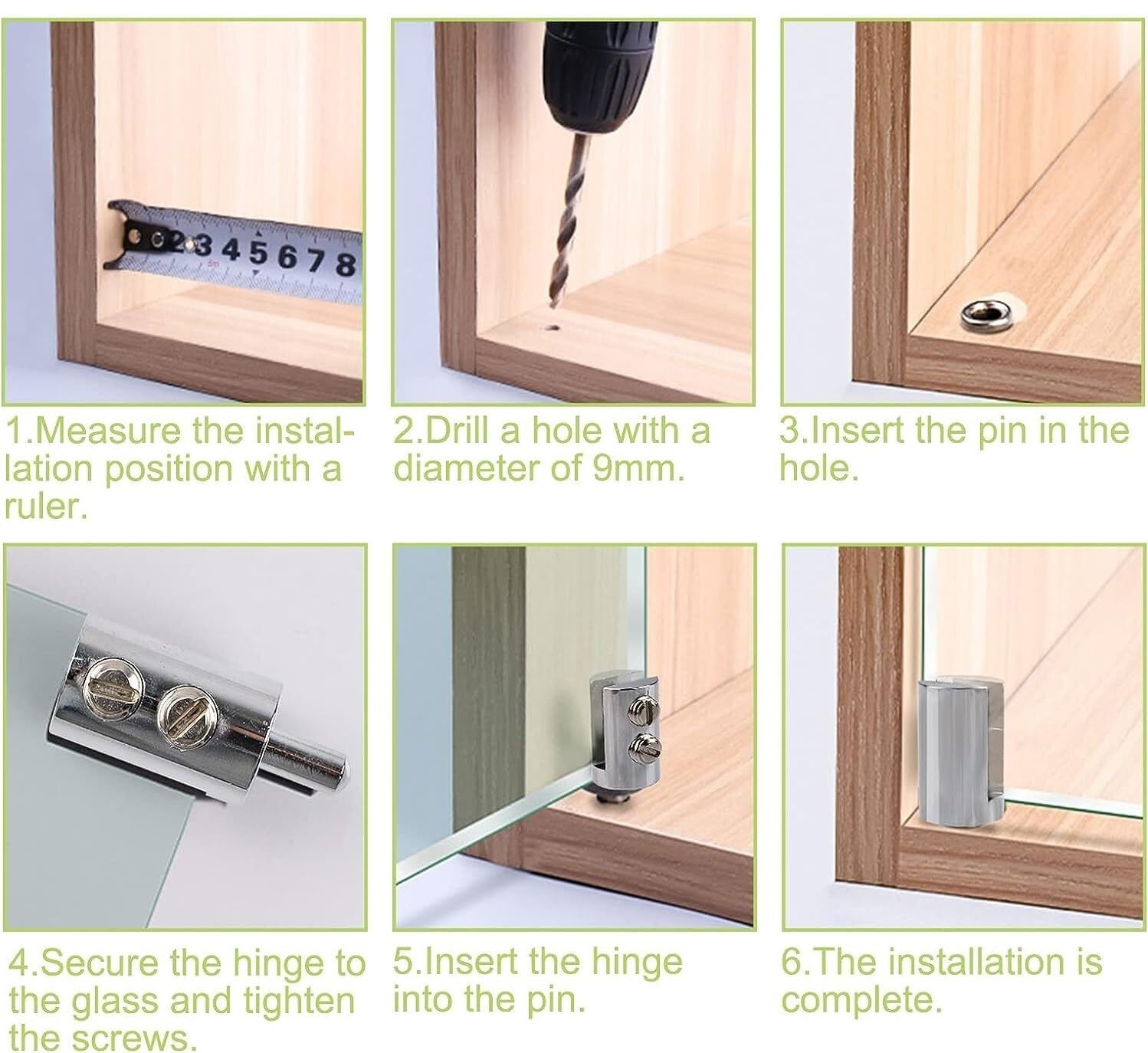 2 3 4 5 6 7 8

1.Measure the installation position with a ruler.

2.Drill a hole with a diameter of 9mm.

3.Insert the pin in the hole.

4.Secure the hinge to the glass and tighten the screws.

5.Insert the hinge into the pin.

6.The installation is complete.