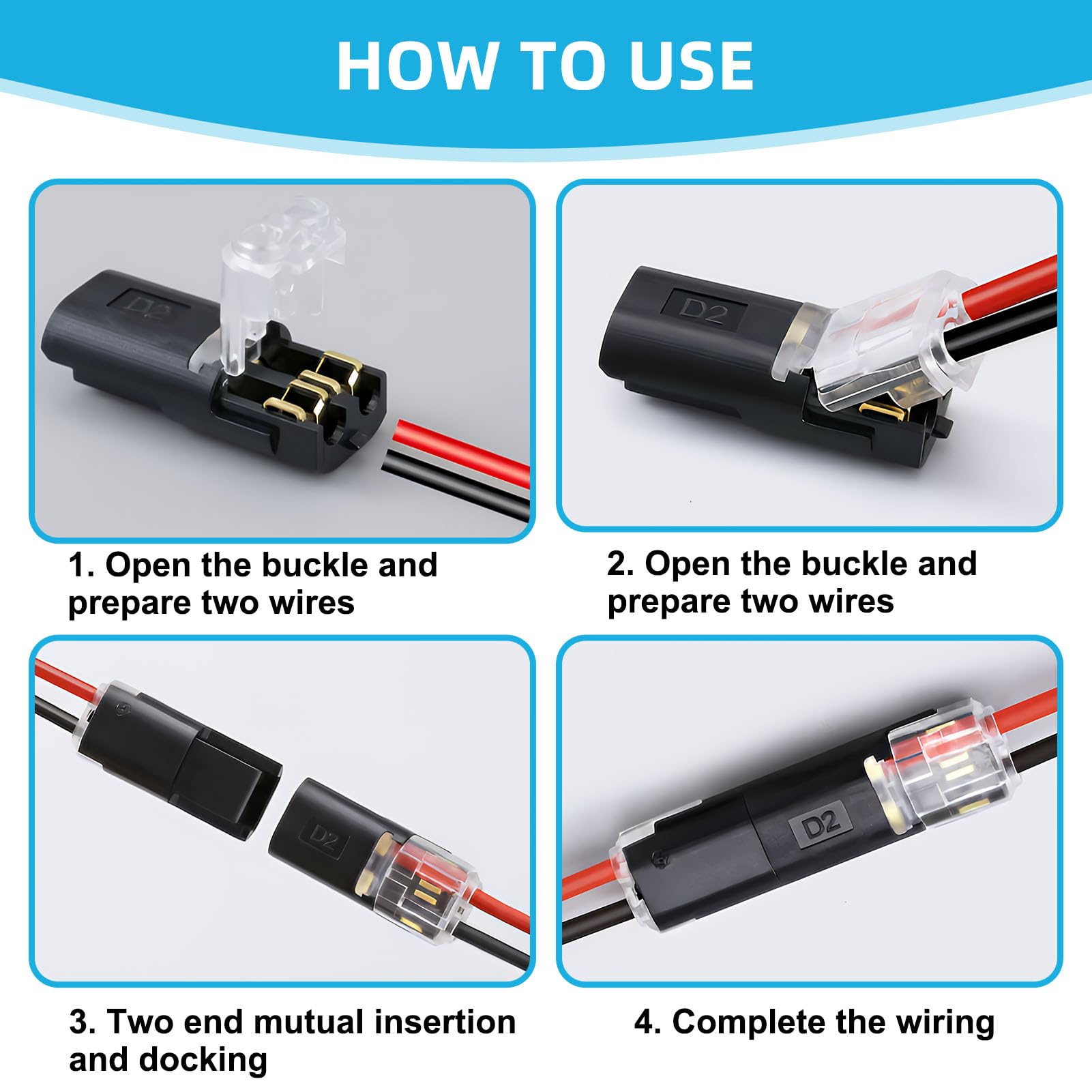 HOW TO USE

D2

1. Open the buckle and prepare two wires

D2

2. Open the buckle and prepare two wires

D2

3. Two end mutual insertion and docking

D2

4. Complete the wiring