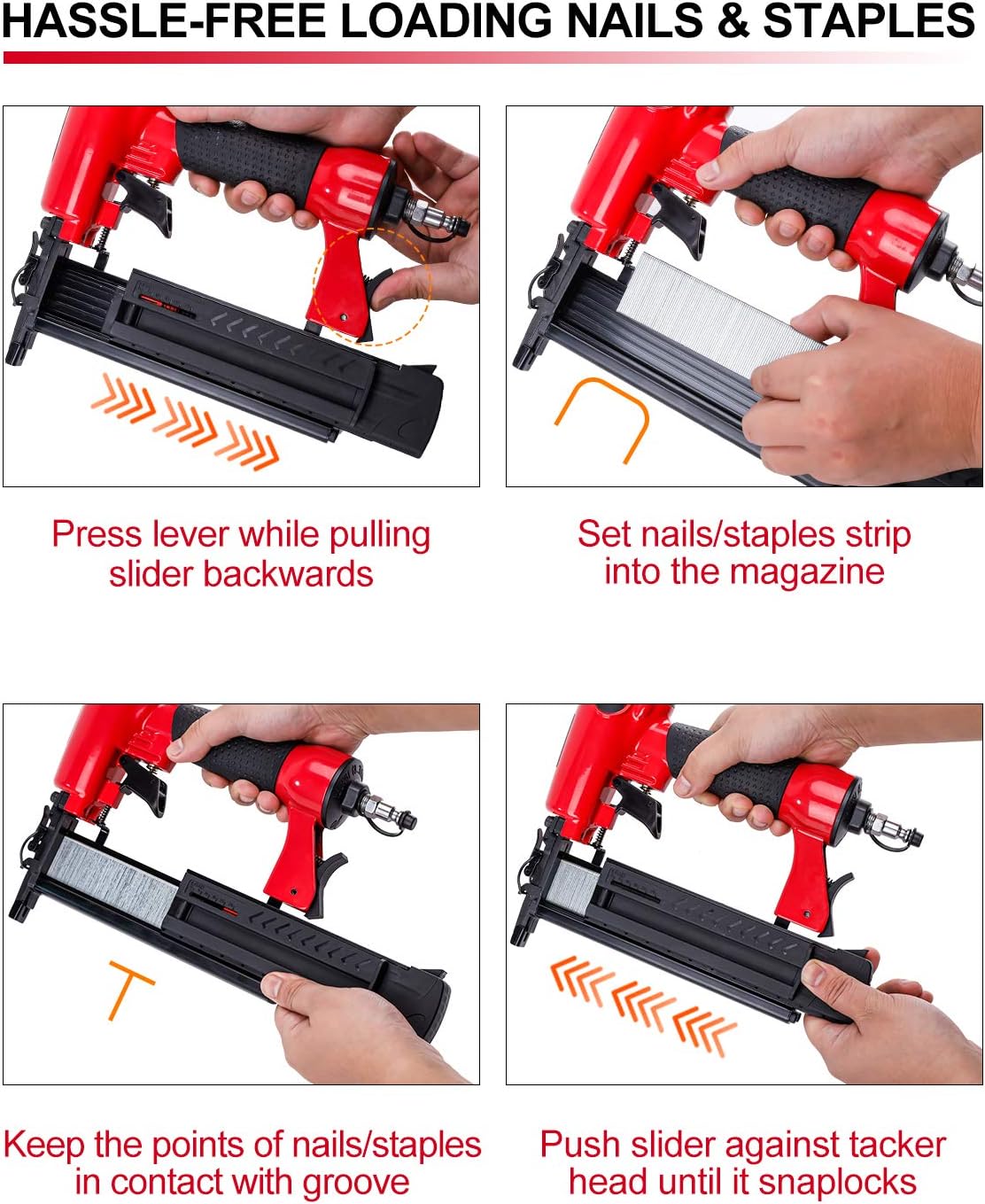 HASSLE-FREE LOADING NAILS & STAPLES

Press lever while pulling slider backwards

Set nails/staples strip into the magazine

Keep the points of nails/staples in contact with groove

Push slider against tacker head until it snaplocks