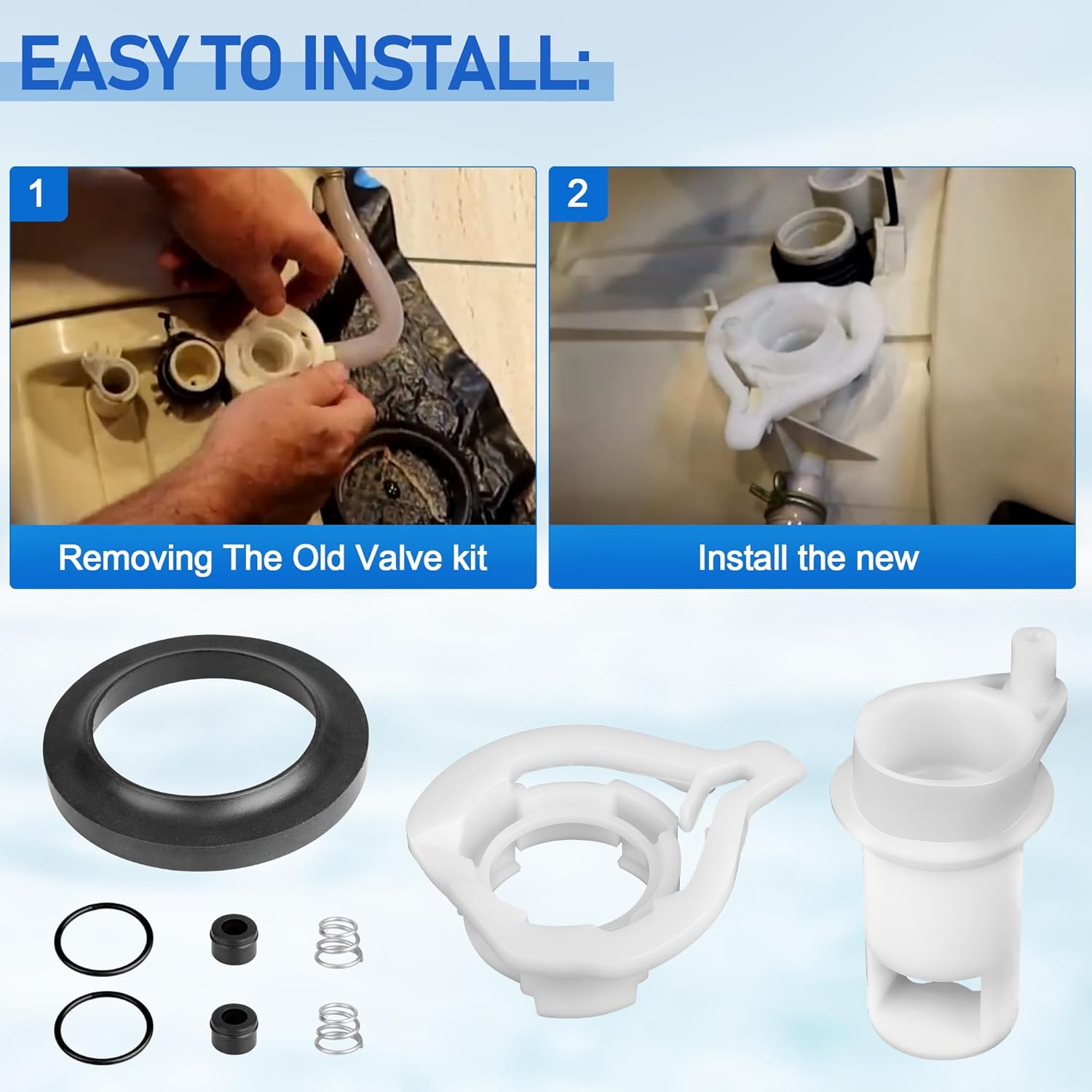 EASY TO INSTALL:

1

Removing The Old Valve kit

2

Install the new