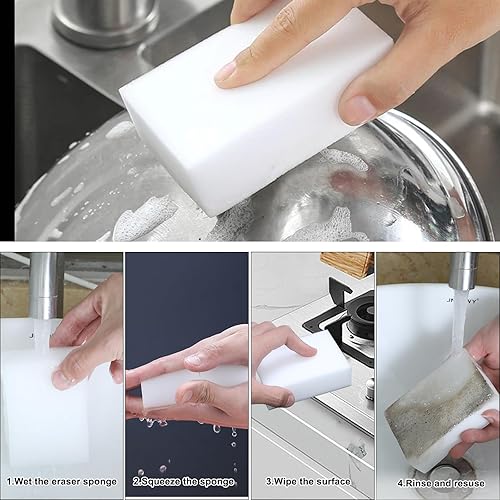 1.Wet the eraser sponge

2.Squeeze the sponge

3.Wipe the surface

4.Rinse and resuse