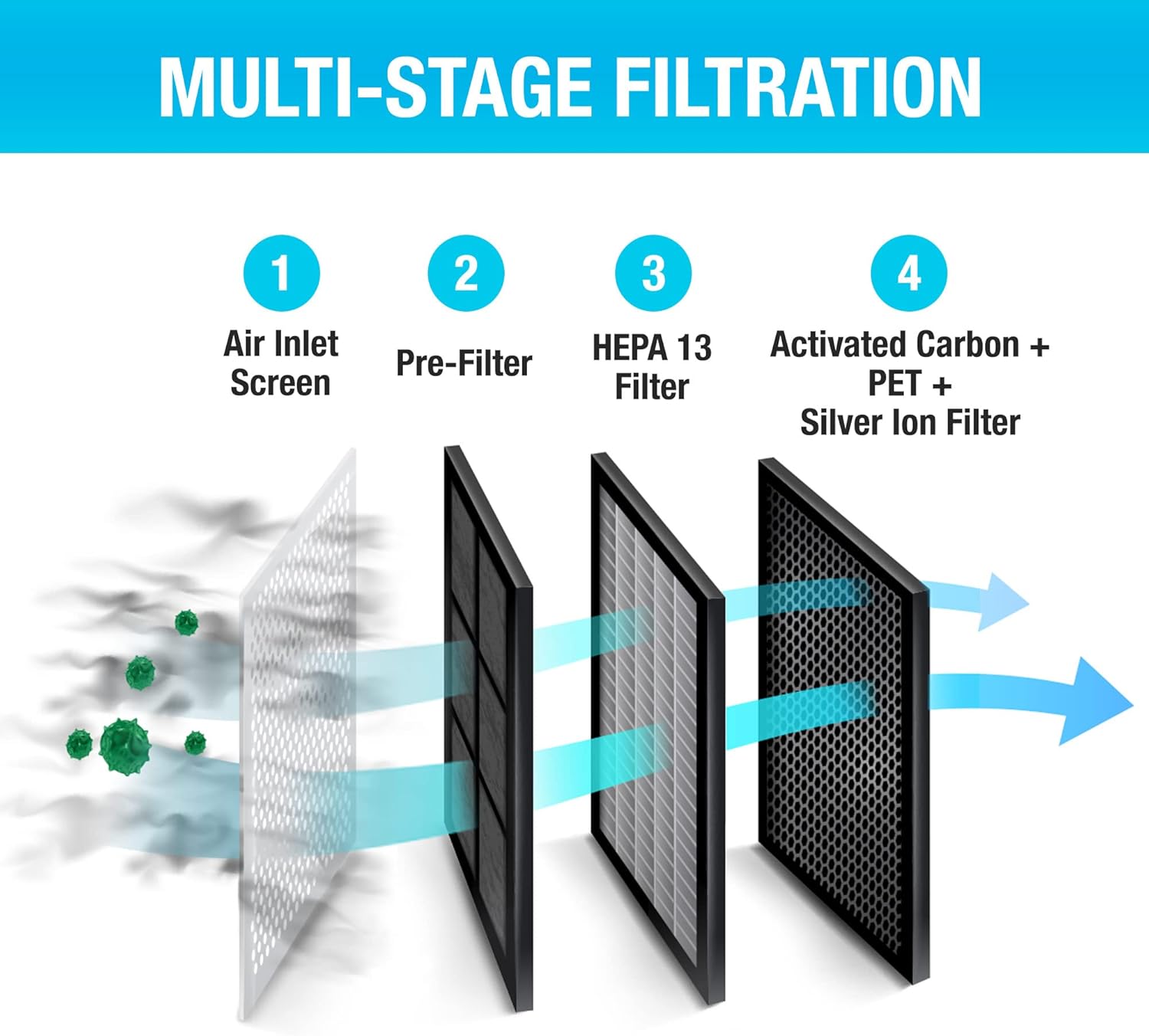 MULTI-STAGE FILTRATION

1
Air Inlet Screen

2
Pre-Filter

3
HEPA 13 Filter

4
Activated Carbon + PET + Silver Ion Filter