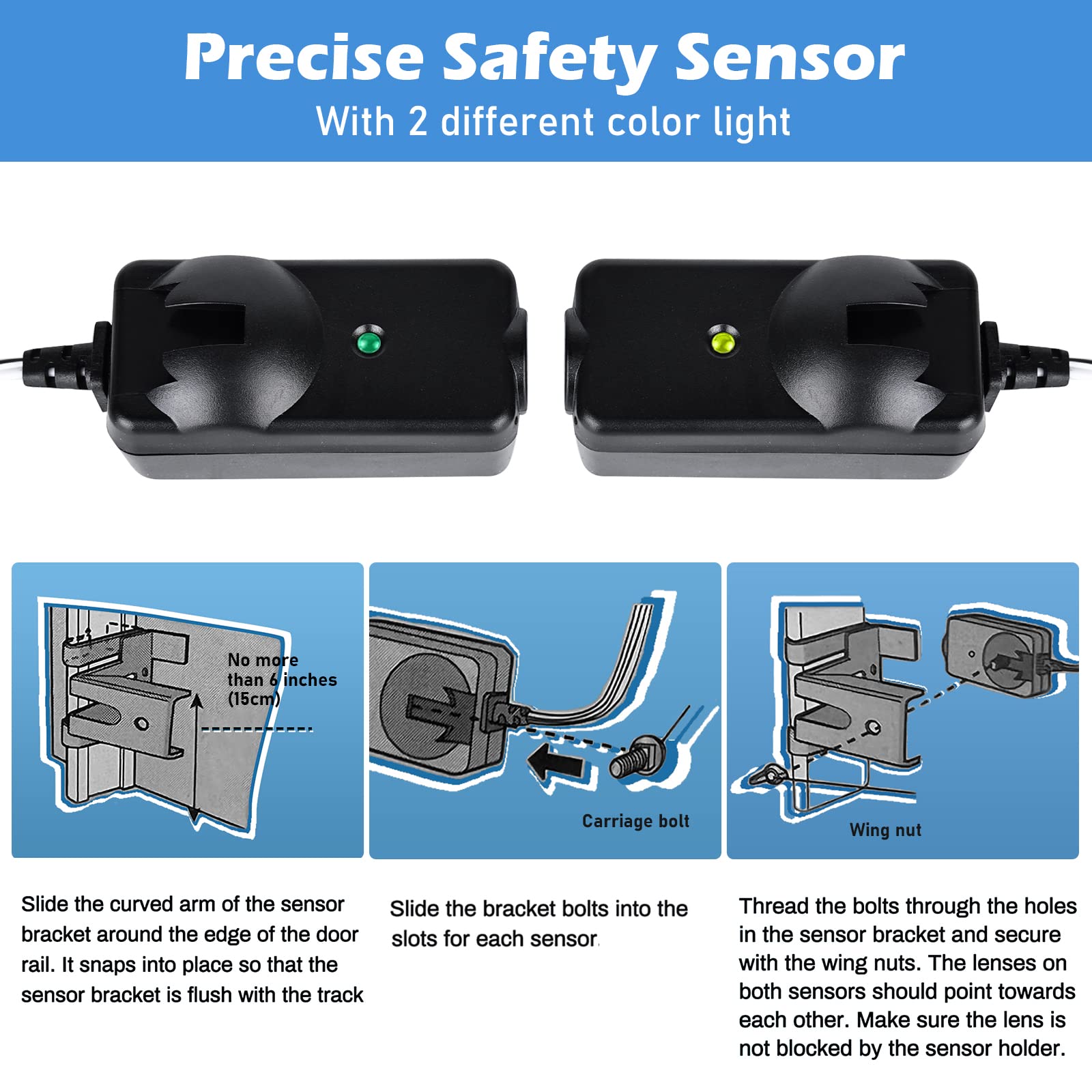 Precise Safety Sensor
With 2 different color light

No more than 6 inches (15cm)

Carriage bolt

Wing nut

Slide the curved arm of the sensor bracket around the edge of the door rail. It snaps into place so that the sensor bracket is flush with the track

Slide the bracket bolts into the slots for each sensor.

Thread the bolts through the holes in the sensor bracket and secure with the wing nuts. The lenses on both sensors should point towards each other. Make sure the lens is not blocked by the sensor holder.