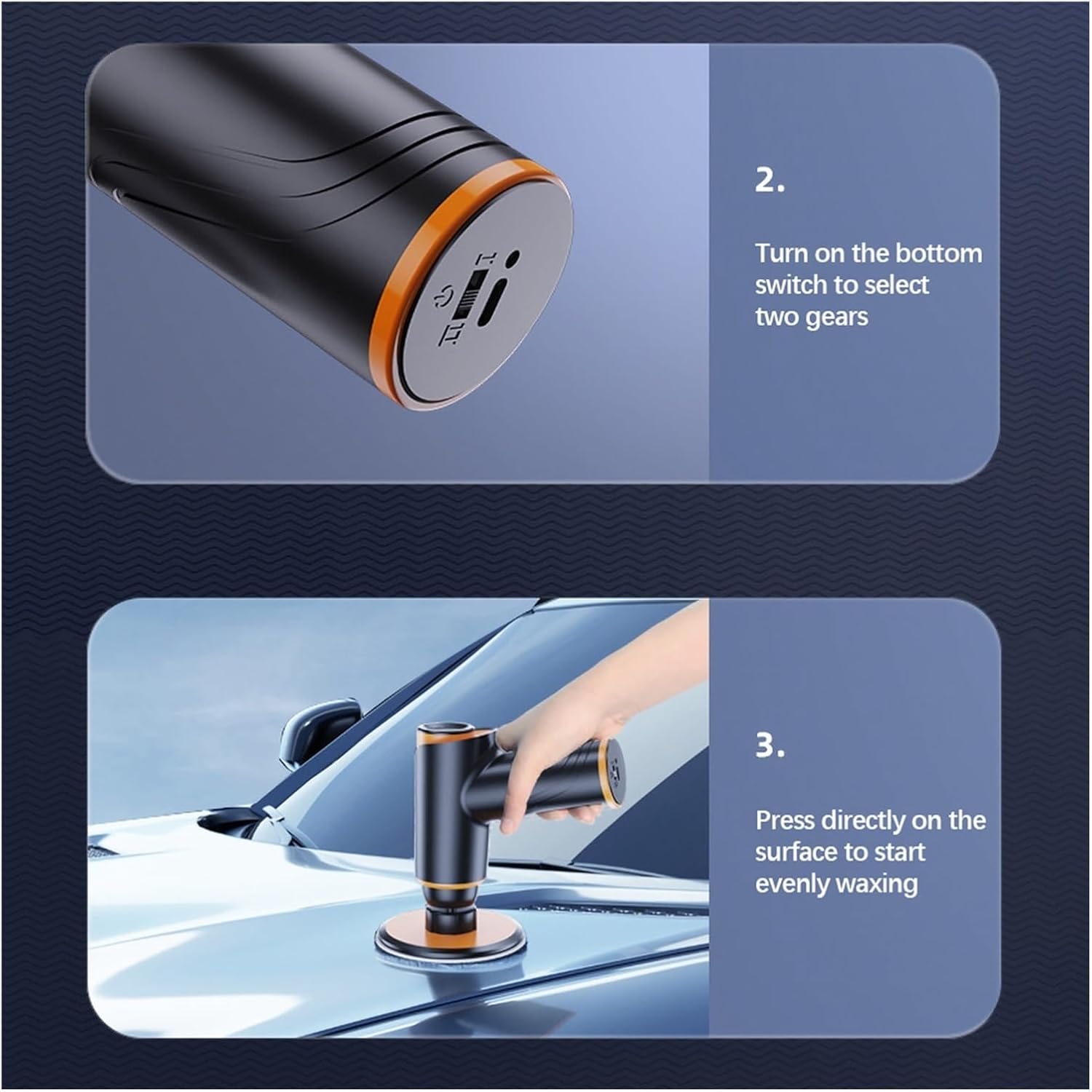 I

II

2.

Turn on the bottom switch to select two gears

3.

Press directly on the surface to start evenly waxing