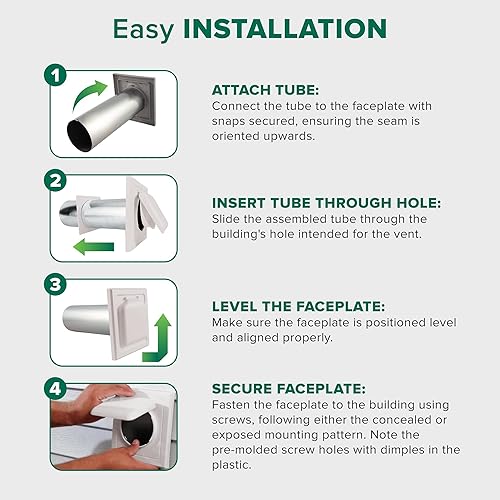 Easy INSTALLATION

1

ATTACH TUBE:
Connect the tube to the faceplate with snaps secured, ensuring the seam is oriented upwards.

2

INSERT TUBE THROUGH HOLE:
Slide the assembled tube through the building's hole intended for the vent.

3

LEVEL THE FACEPLATE:
Make sure the faceplate is positioned level and aligned properly.

4

SECURE FACEPLATE:
Fasten the faceplate to the building using screws, following either the concealed or exposed mounting pattern. Note the pre-molded screw holes with dimples in the plastic.