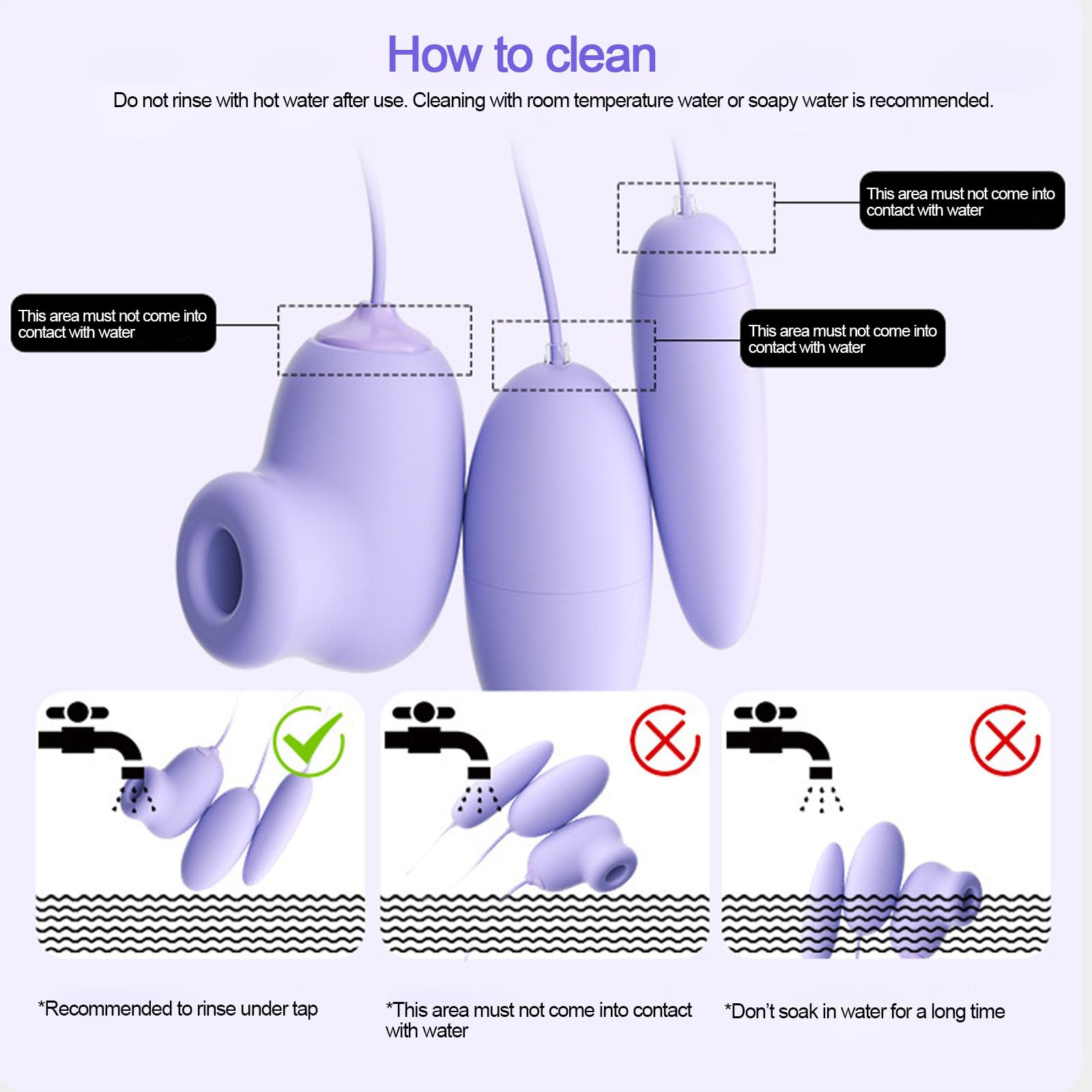 How to clean

Do not rinse with hot water after use. Cleaning with room temperature water or soapy water is recommended.

This area must not come into contact with water

This area must not come into contact with water

This area must not come into contact with water

*Recommended to rinse under tap

*This area must not come into contact with water

*Don't soak in water for a long time