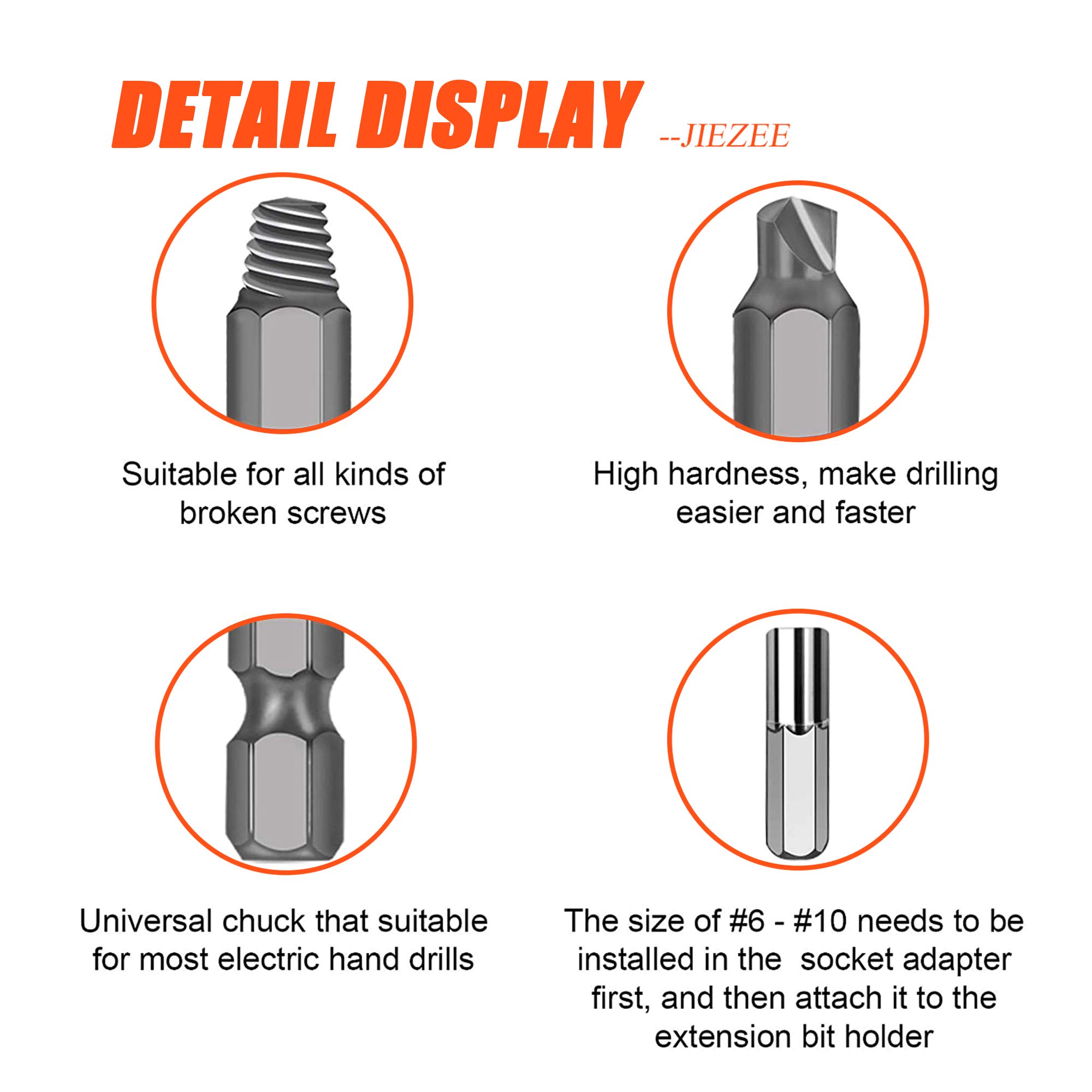 DETAIL DISPLAY --JIEZEE

Suitable for all kinds of broken screws

High hardness, make drilling easier and faster

Universal chuck that suitable for most electric hand drills

The size of #6 - #10 needs to be installed in the  socket adapter first, and then attach it to the extension bit holder