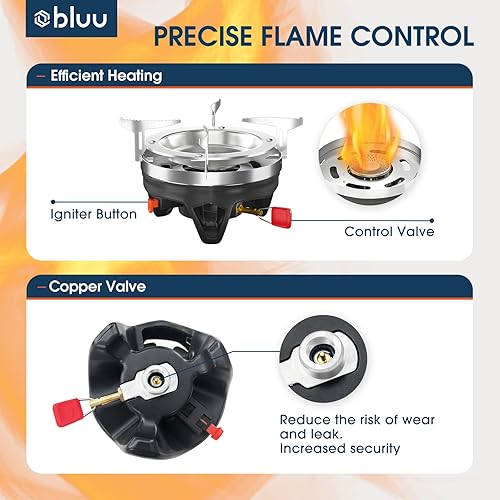 bluu

PRECISE FLAME CONTROL

– Efficient Heating

Igniter Button

Control Valve

– Copper Valve

Reduce the risk of wear and leak.
Increased security