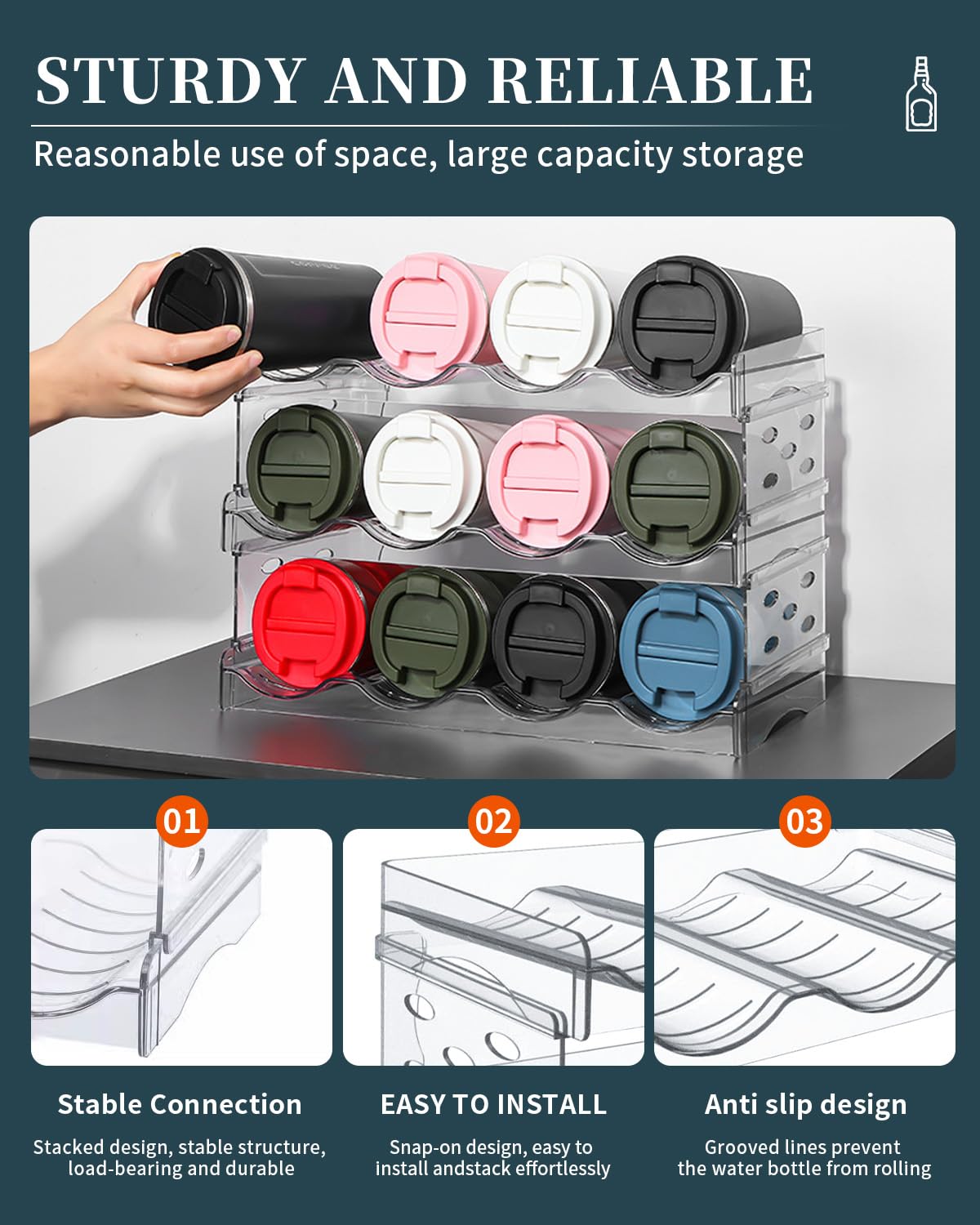 STURDY AND RELIABLE

Reasonable use of space, large capacity storage

01

02

03

Stable Connection

Stacked design, stable structure, load-bearing and durable

EASY TO INSTALL

Snap-on design, easy to install andstack effortlessly

Anti slip design

Grooved lines prevent the water bottle from rolling