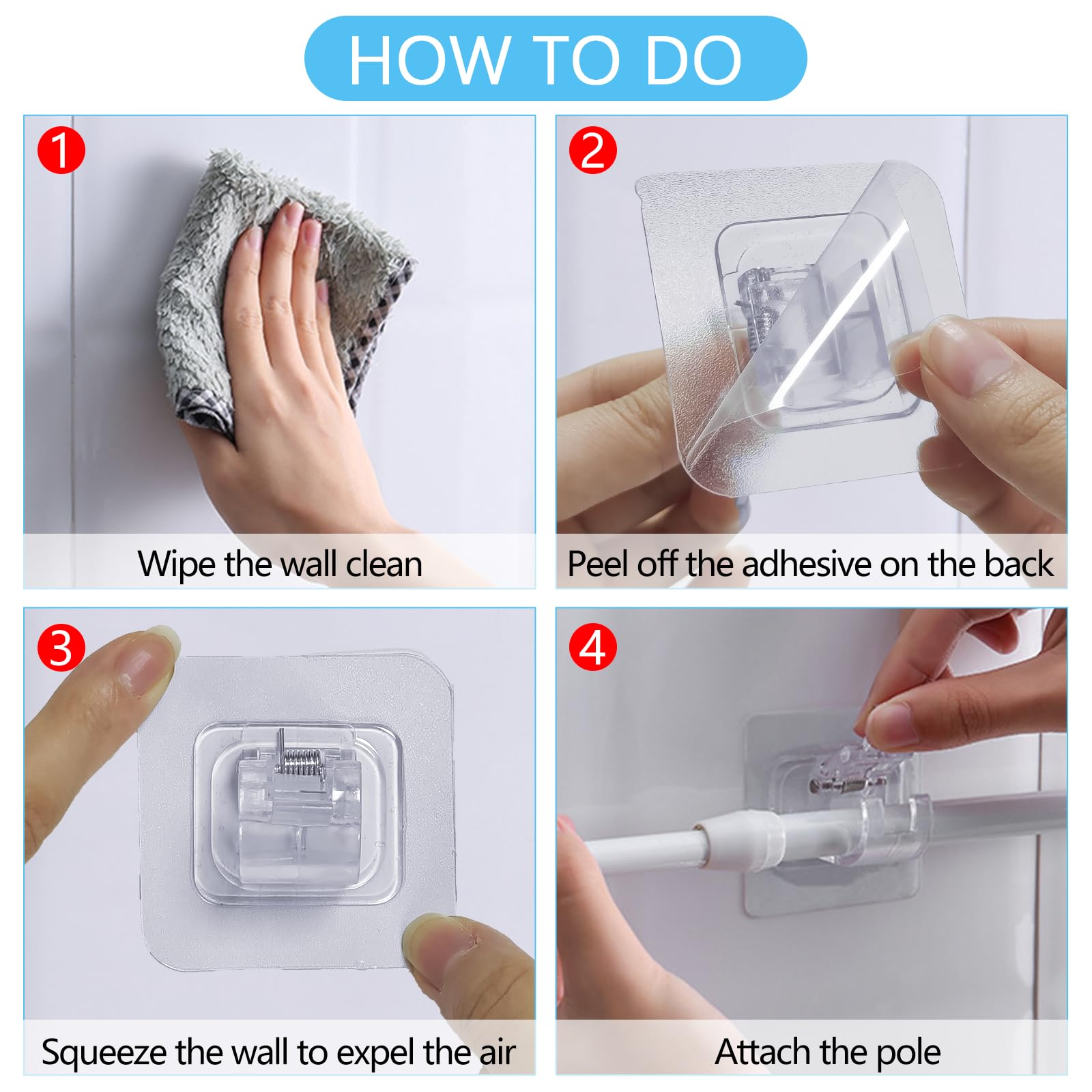 HOW TO DO

1

Wipe the wall clean

2

Peel off the adhesive on the back

3

Squeeze the wall to expel the air

4

Attach the pole