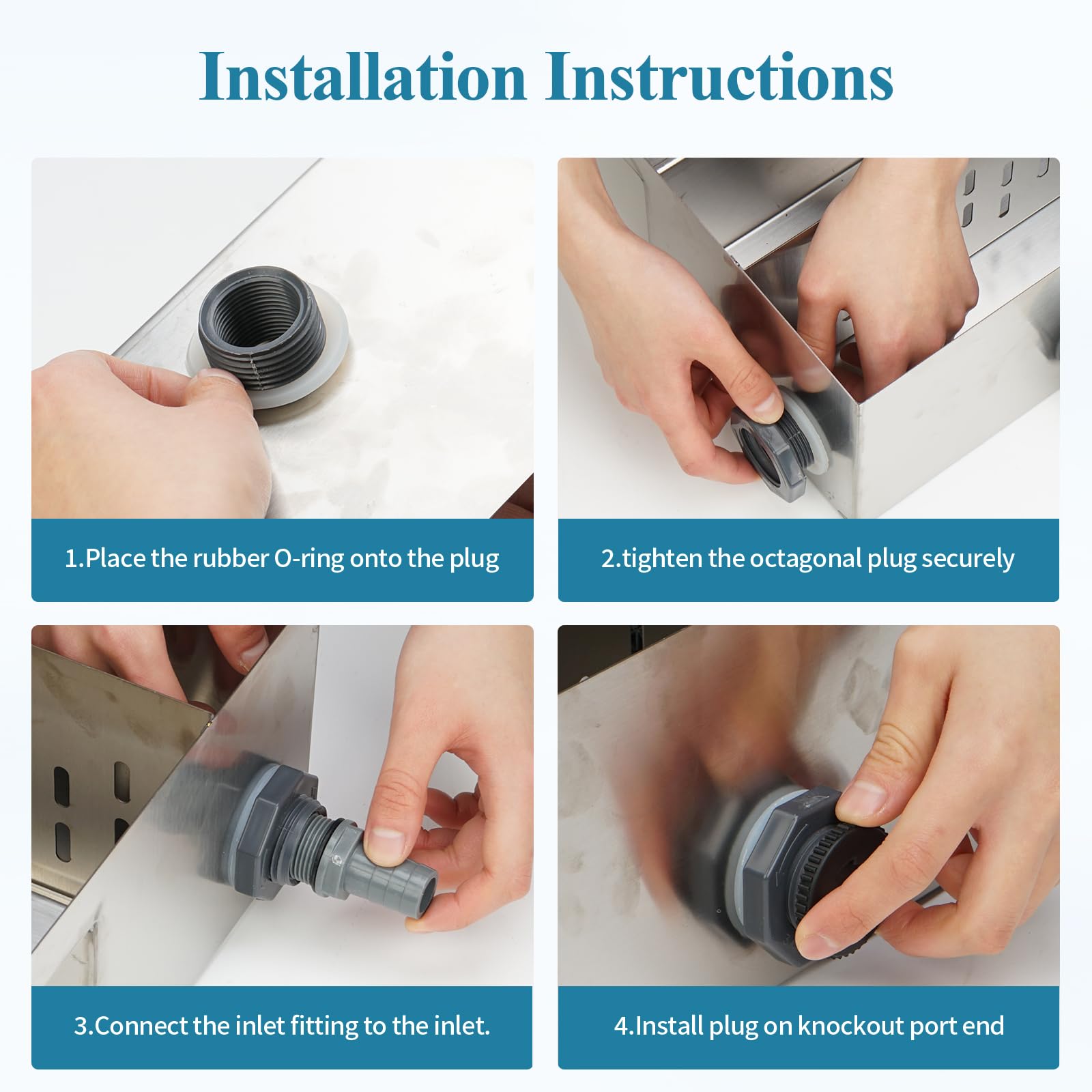 Installation Instructions

1.Place the rubber O-ring onto the plug

2.tighten the octagonal plug securely

3.Connect the inlet fitting to the inlet.

4.Install plug on knockout port end