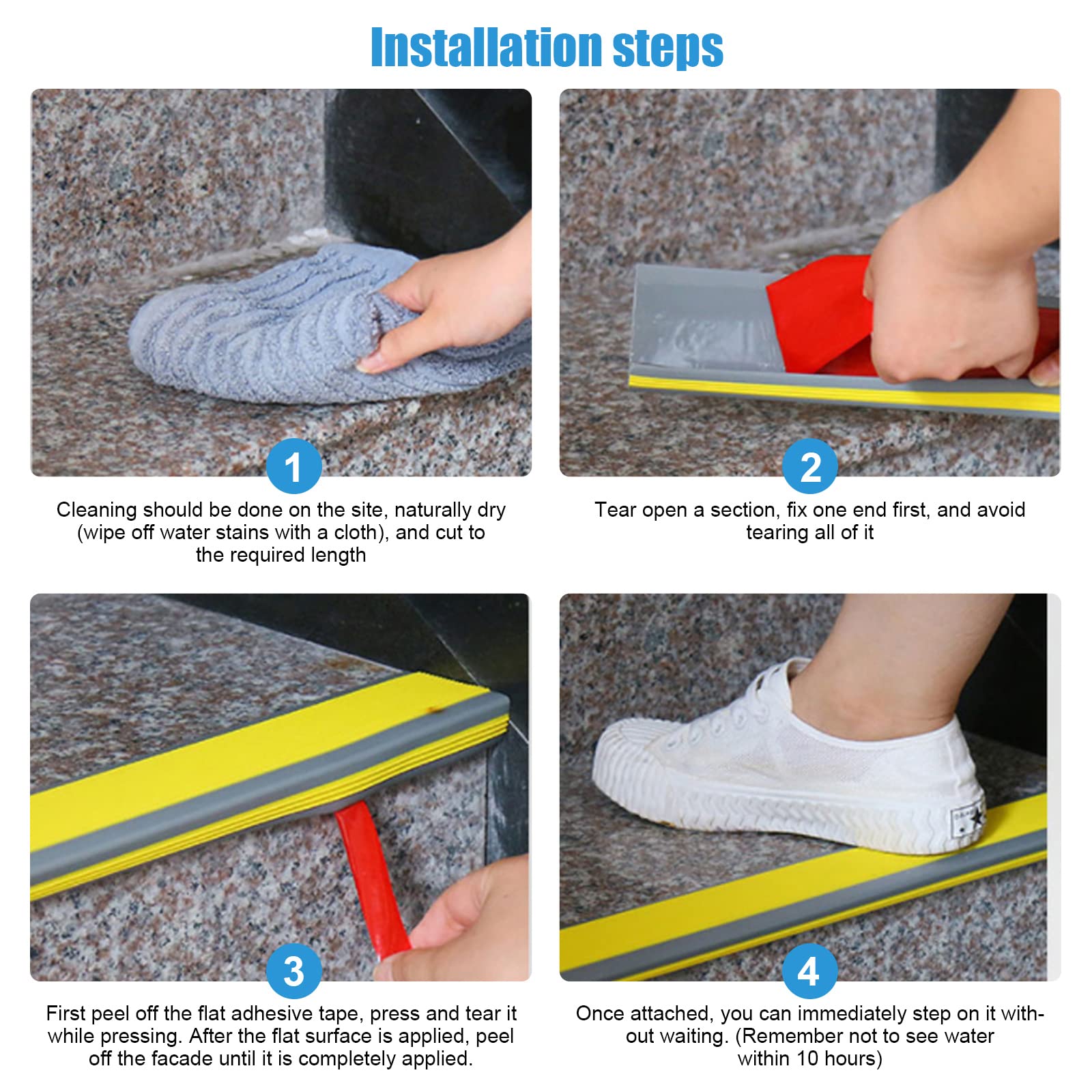 Installation steps

1

Cleaning should be done on the site, naturally dry (wipe off water stains with a cloth), and cut to the required length

2

Tear open a section, fix one end first, and avoid tearing all of it

3

First peel off the flat adhesive tape, press and tear it while pressing. After the flat surface is applied, peel off the facade until it is completely applied.

4

Once attached, you can immediately step on it without waiting. (Remember not to see water within 10 hours)