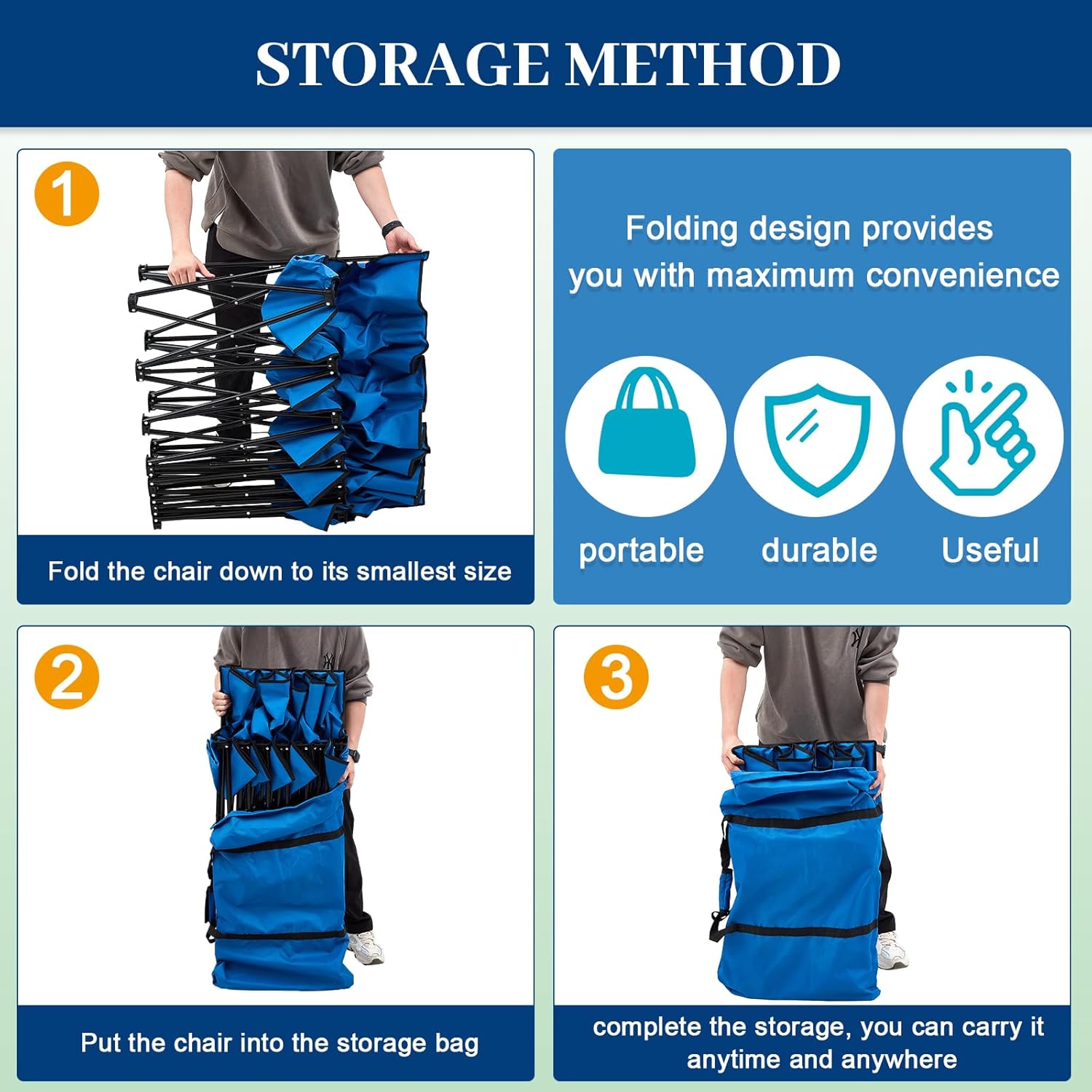 STORAGE METHOD

1

Fold the chair down to its smallest size

Folding design provides you with maximum convenience

portable

durable

Useful

2

Put the chair into the storage bag

3

complete the storage, you can carry it anytime and anywhere