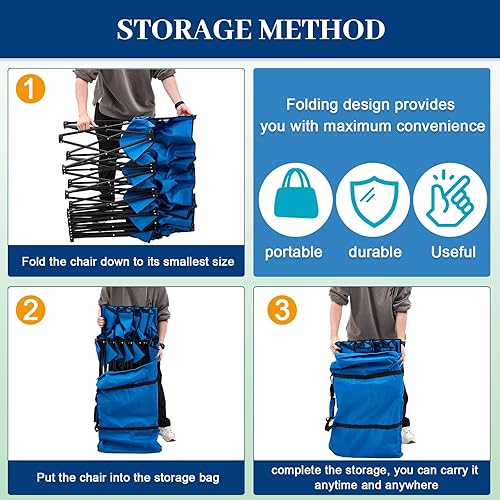 STORAGE METHOD

1

Fold the chair down to its smallest size

Folding design provides you with maximum convenience

portable

durable

Useful

2

Put the chair into the storage bag

3

complete the storage, you can carry it anytime and anywhere