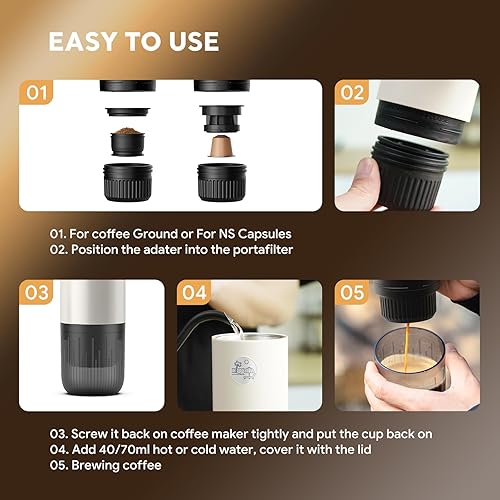 EASY TO USE

01

02

01. For coffee Ground or For NS Capsules
02. Position the adater into the portafilter

03

04

05

03. Screw it back on coffee maker tightly and put the cup back on
04. Add 40/70ml hot or cold water, cover it with the lid
05. Brewing coffee