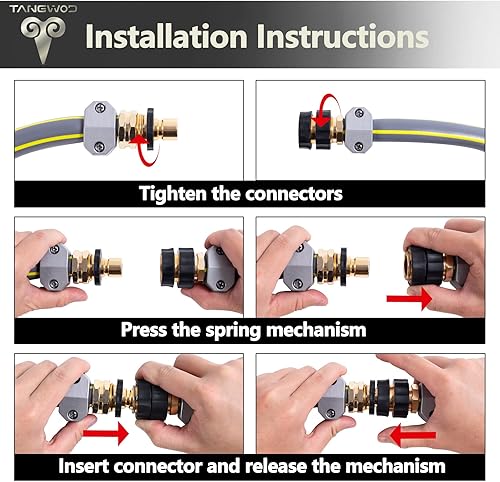 TANGWOD

Installation Instructions

Tighten the connectors

Press the spring mechanism

Insert connector and release the mechanism