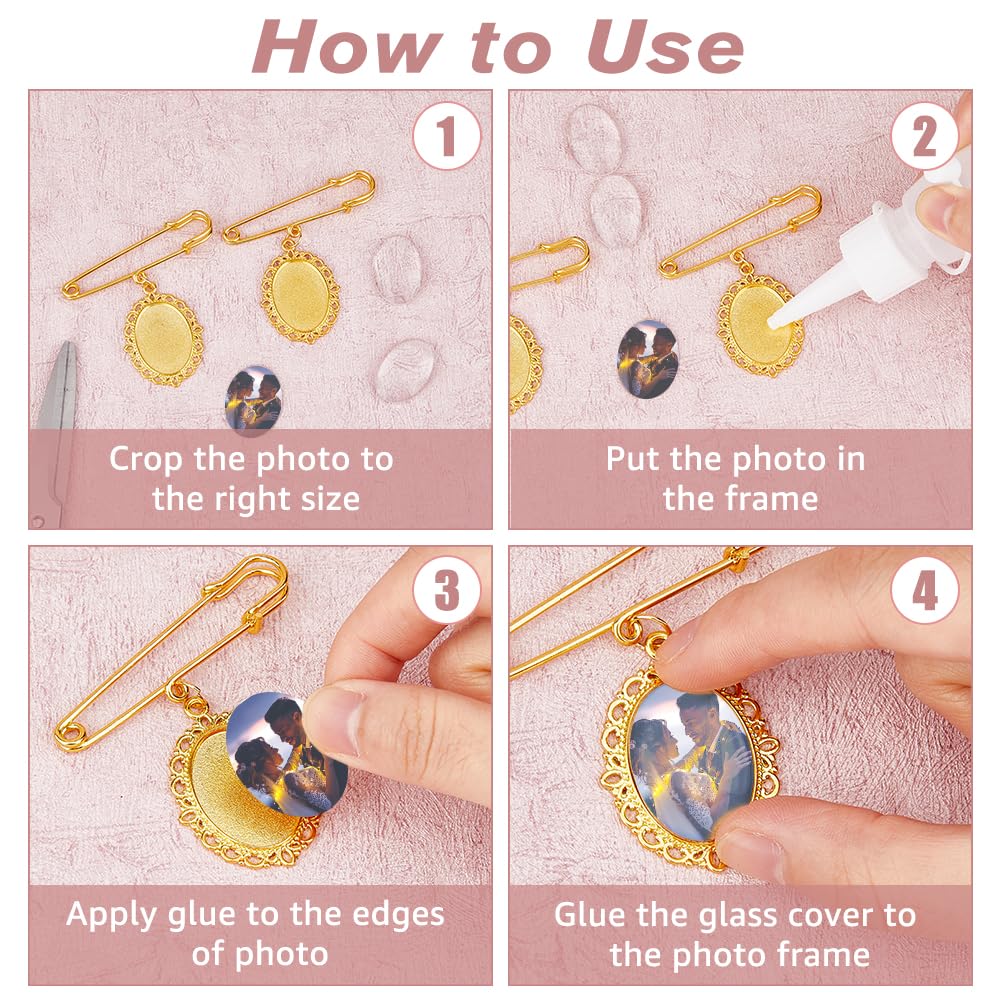 How to Use

1

Crop the photo to the right size

2

Put the photo in the frame

3

Apply glue to the edges of photo

4

Glue the glass cover to the photo frame