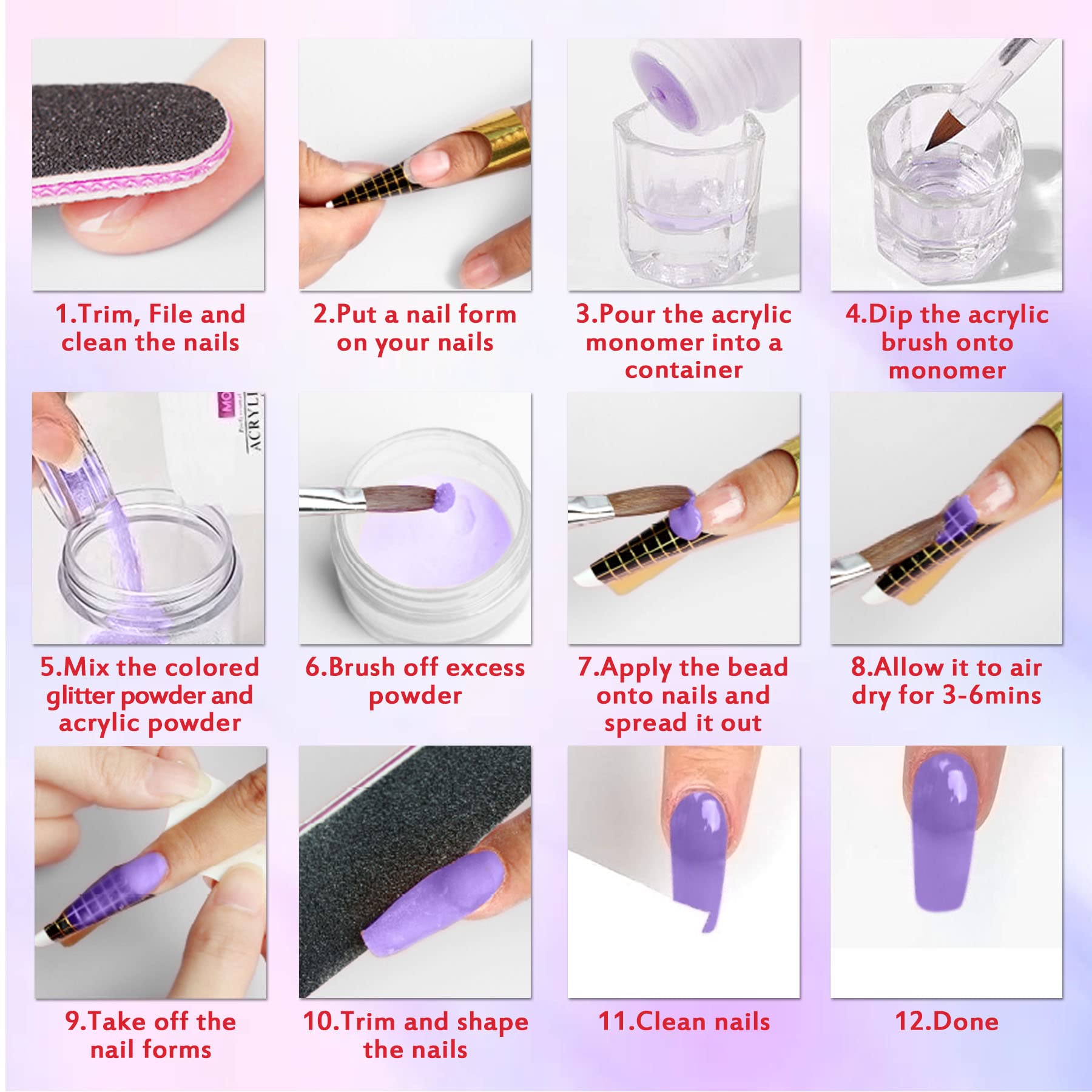 1.Trim, File and clean the nails

2.Put a nail form on your nails

3.Pour the acrylic monomer into a container

4.Dip the acrylic brush onto monomer

MO
ACRYLI

5.Mix the colored glitter powder and acrylic powder

6.Brush off excess powder

7.Apply the bead onto nails and spread it out

8.Allow it to air dry for 3-6mins

9.Take off the nail forms

10.Trim and shape the nails

11.Clean nails

12.Done