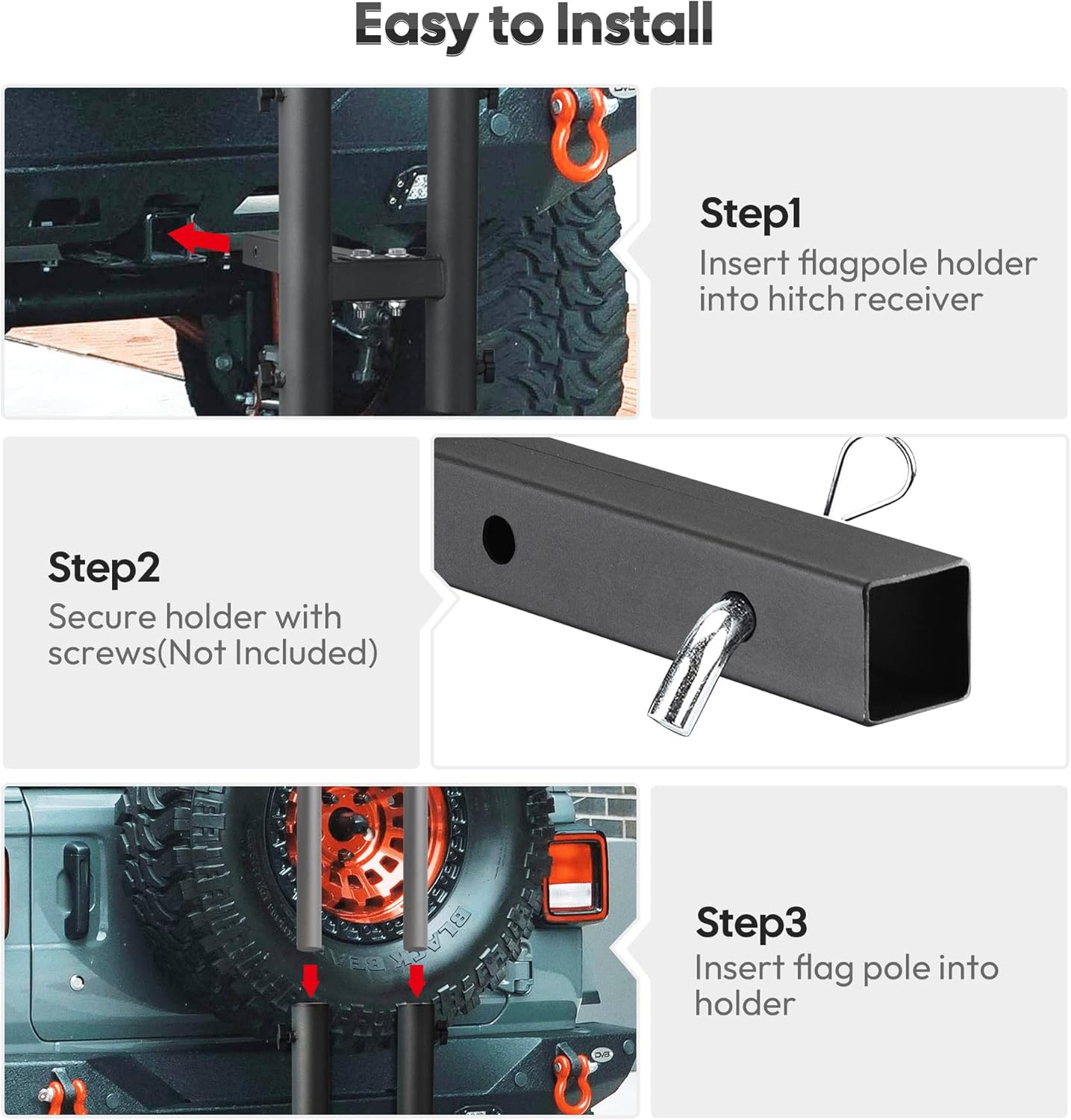 Easy to Install

Step1
Insert flagpole holder into hitch receiver

Step2
Secure holder with screws(Not Included)

Step3
Insert flag pole into holder