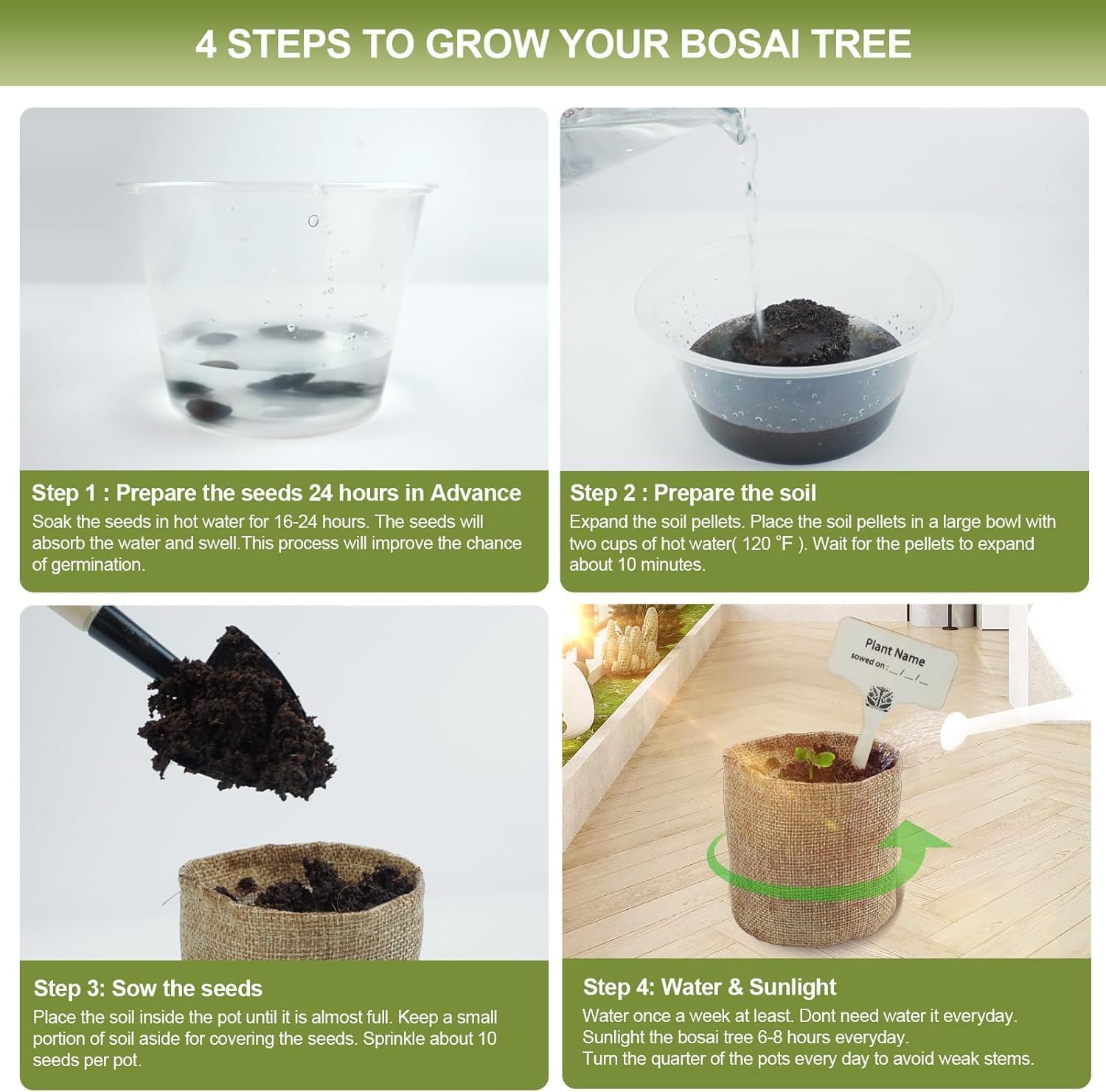 4 STEPS TO GROW YOUR BOSAI TREE

Step 1 : Prepare the seeds 24 hours in Advance
Soak the seeds in hot water for 16-24 hours. The seeds will absorb the water and swell.This process will improve the chance of germination.

Step 2 : Prepare the soil
Expand the soil pellets. Place the soil pellets in a large bowl with two cups of hot water( 120 °F ). Wait for the pellets to expand about 10 minutes.

Step 3: Sow the seeds
Place the soil inside the pot until it is almost full. Keep a small portion of soil aside for covering the seeds. Sprinkle about 10 seeds per pot.

Plant Name
sowed on : __/__/__

Step 4: Water & Sunlight
Water once a week at least. Dont need water it everyday.
Sunlight the bosai tree 6-8 hours everyday.
Turn the quarter of the pots every day to avoid weak stems.