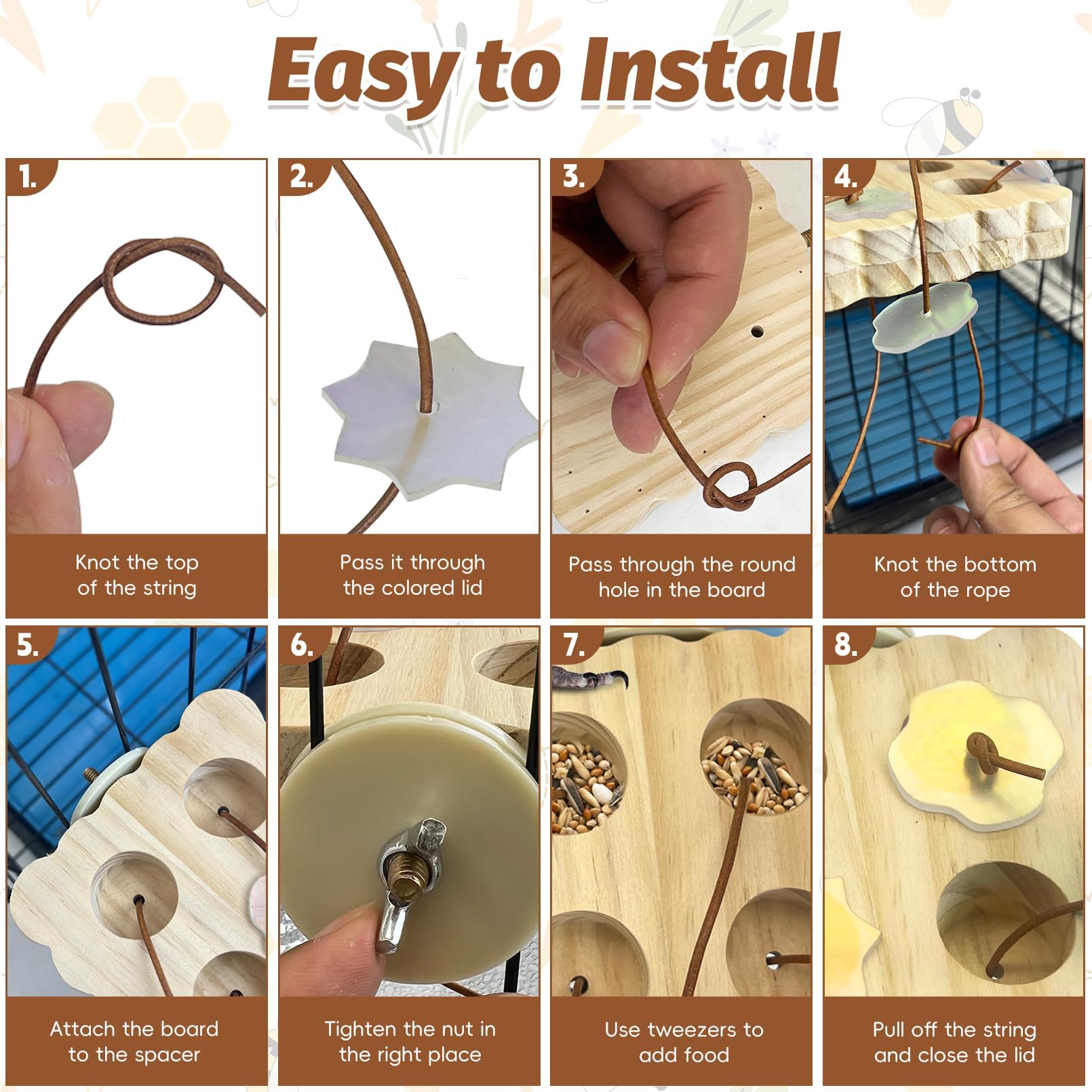 Easy to Install

1.

Knot the top of the string

2.

Pass it through the colored lid

3.

Pass through the round hole in the board

4.

Knot the bottom of the rope

5.

Attach the board to the spacer

6.

Tighten the nut in the right place

7.

Use tweezers to add food

8.

Pull off the string and close the lid