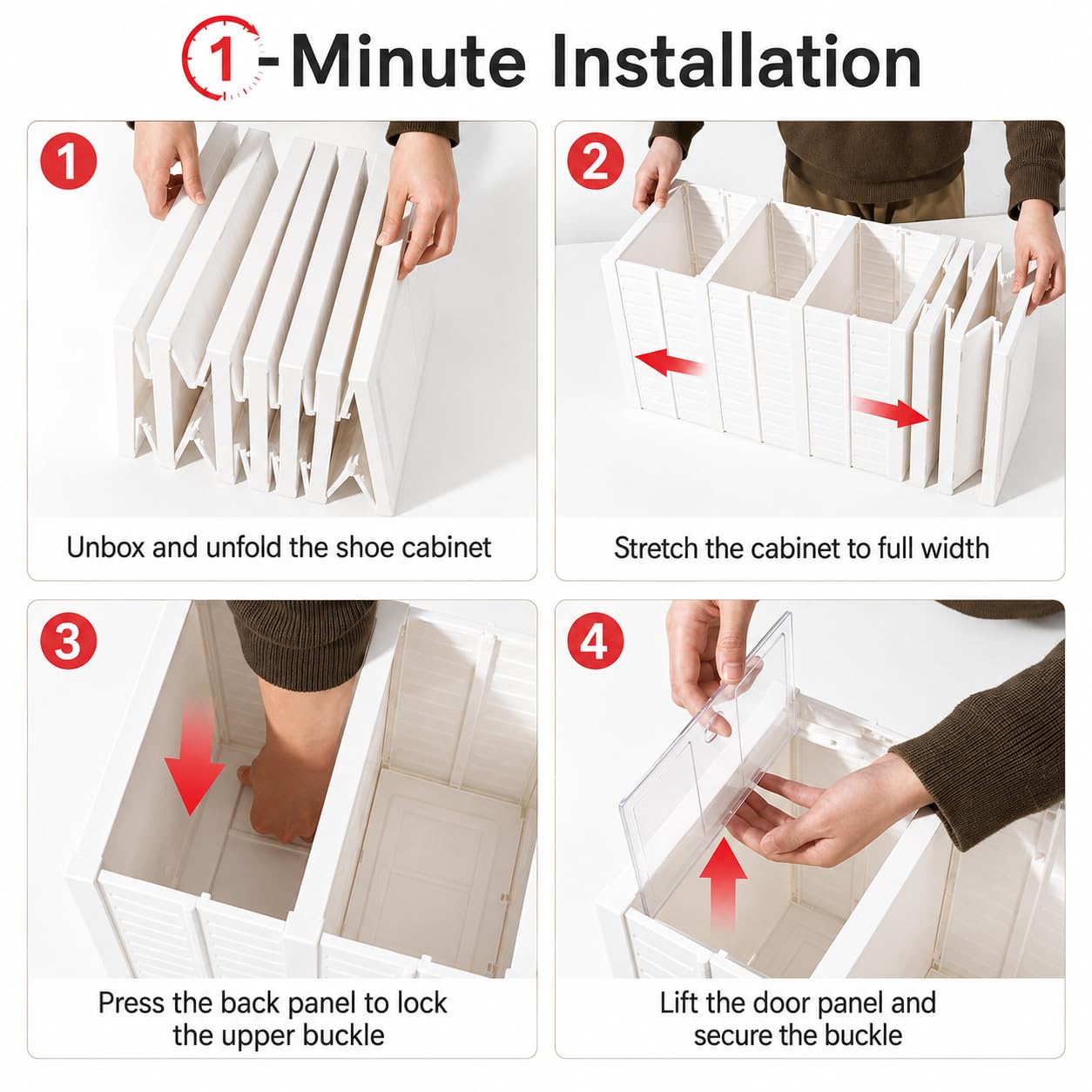 1-Minute Installation

1

Unbox and unfold the shoe cabinet

2

Stretch the cabinet to full width

3

Press the back panel to lock the upper buckle

4

Lift the door panel and secure the buckle