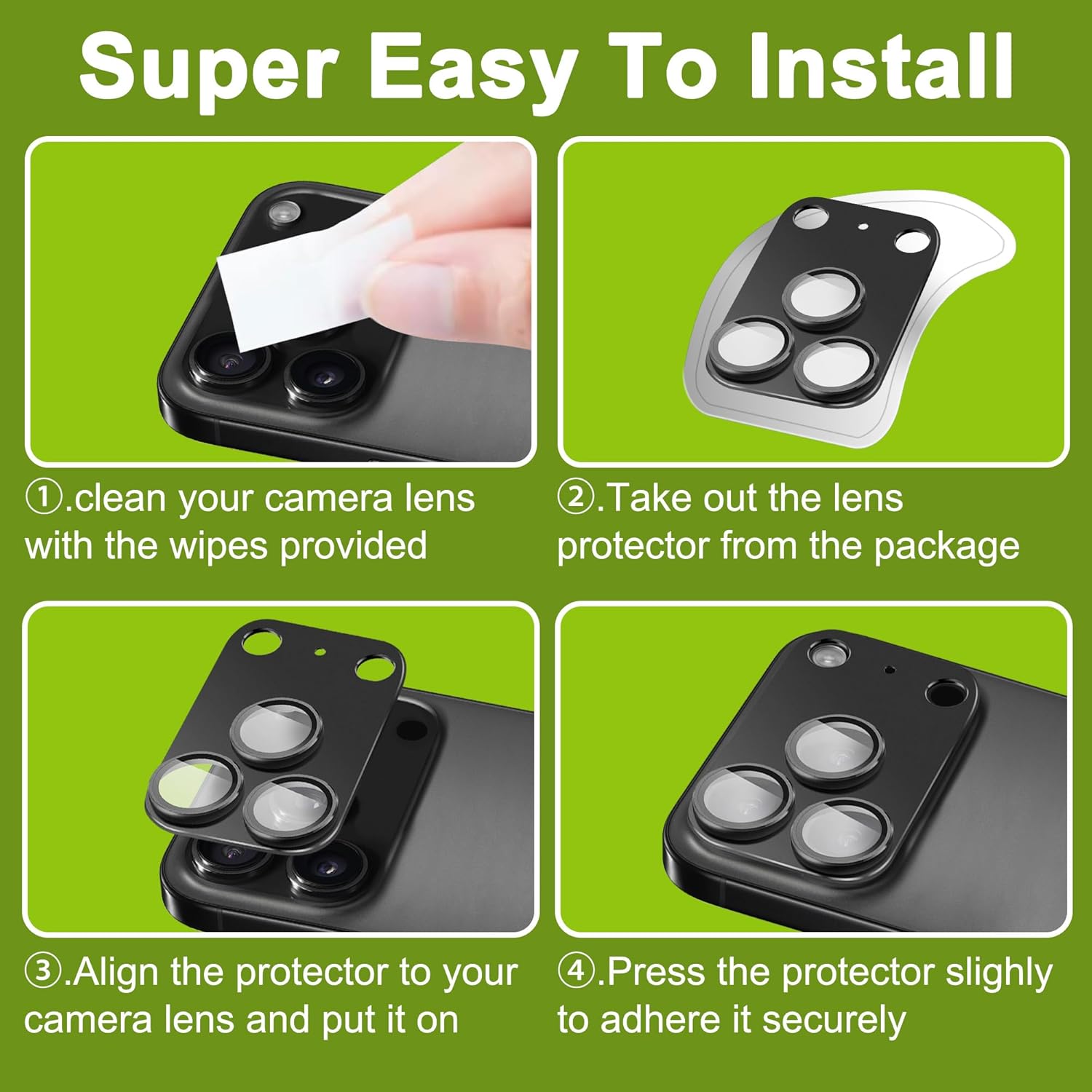 Super Easy To Install

①.clean your camera lens with the wipes provided

②.Take out the lens protector from the package

③.Align the protector to your camera lens and put it on

④.Press the protector slighly to adhere it securely