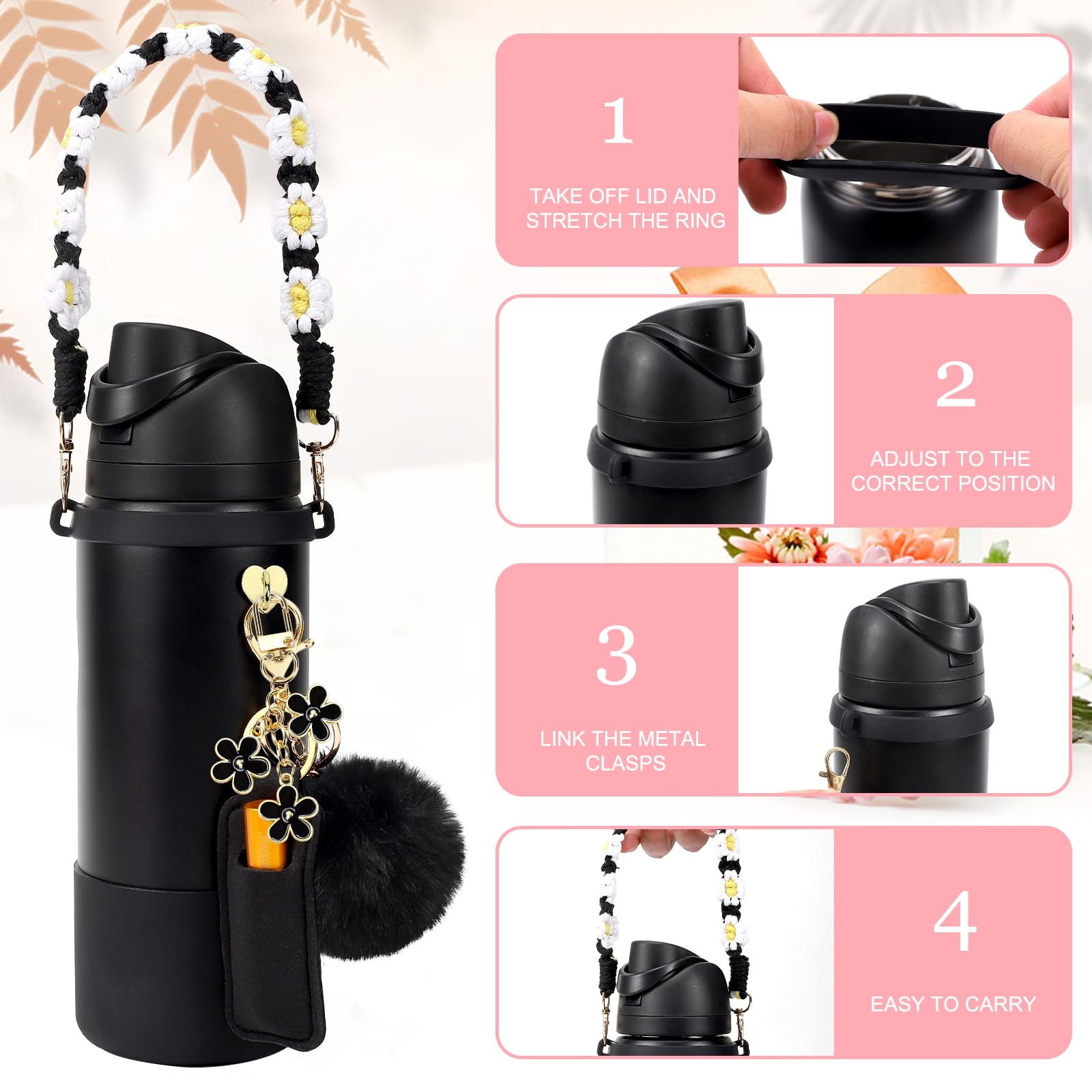 1

TAKE OFF LID AND STRETCH THE RING

2

ADJUST TO THE CORRECT POSITION

3

LINK THE METAL CLASPS

4

EASY TO CARRY