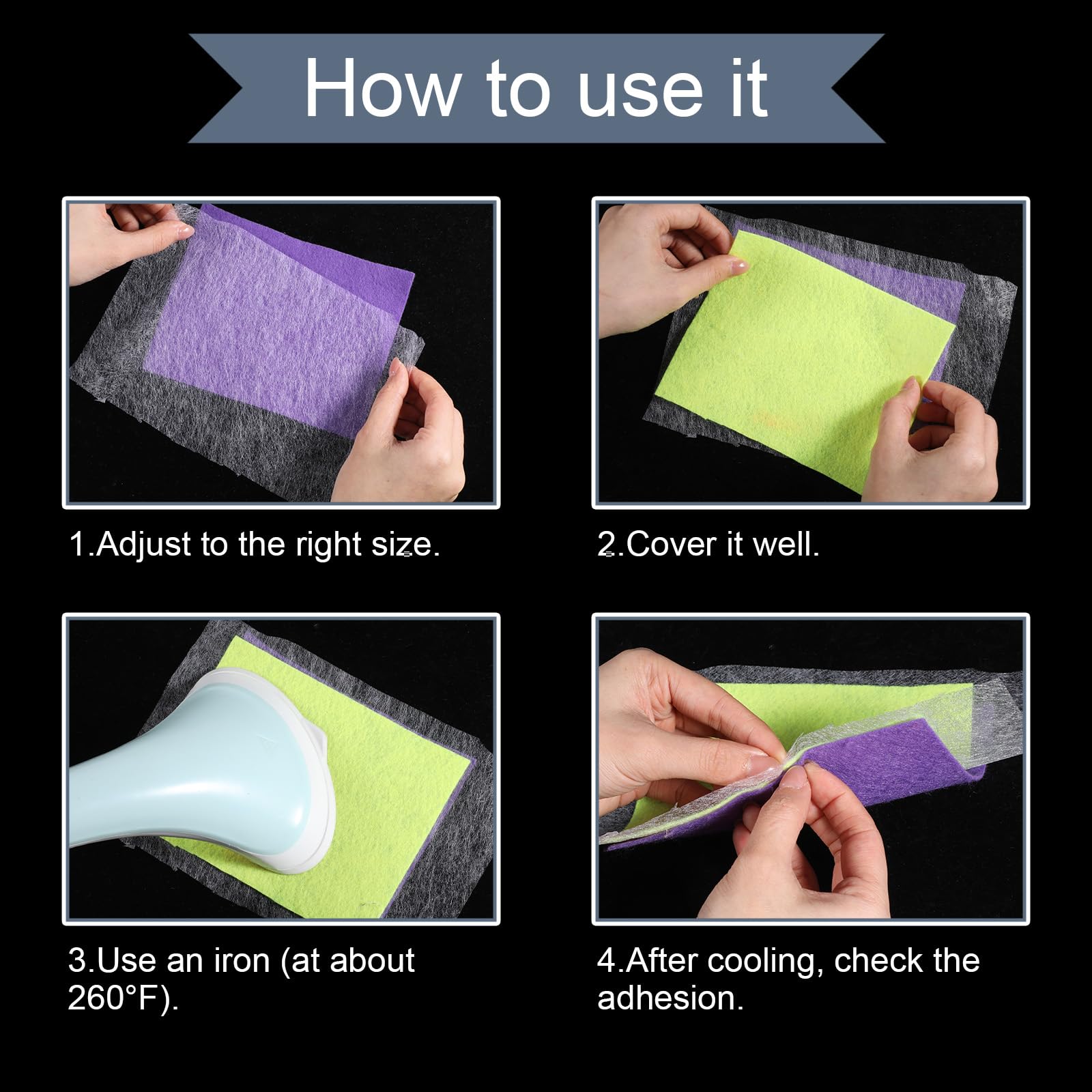 How to use it

1.Adjust to the right size.

2.Cover it well.

3.Use an iron (at about 260°F).

4.After cooling, check the adhesion.