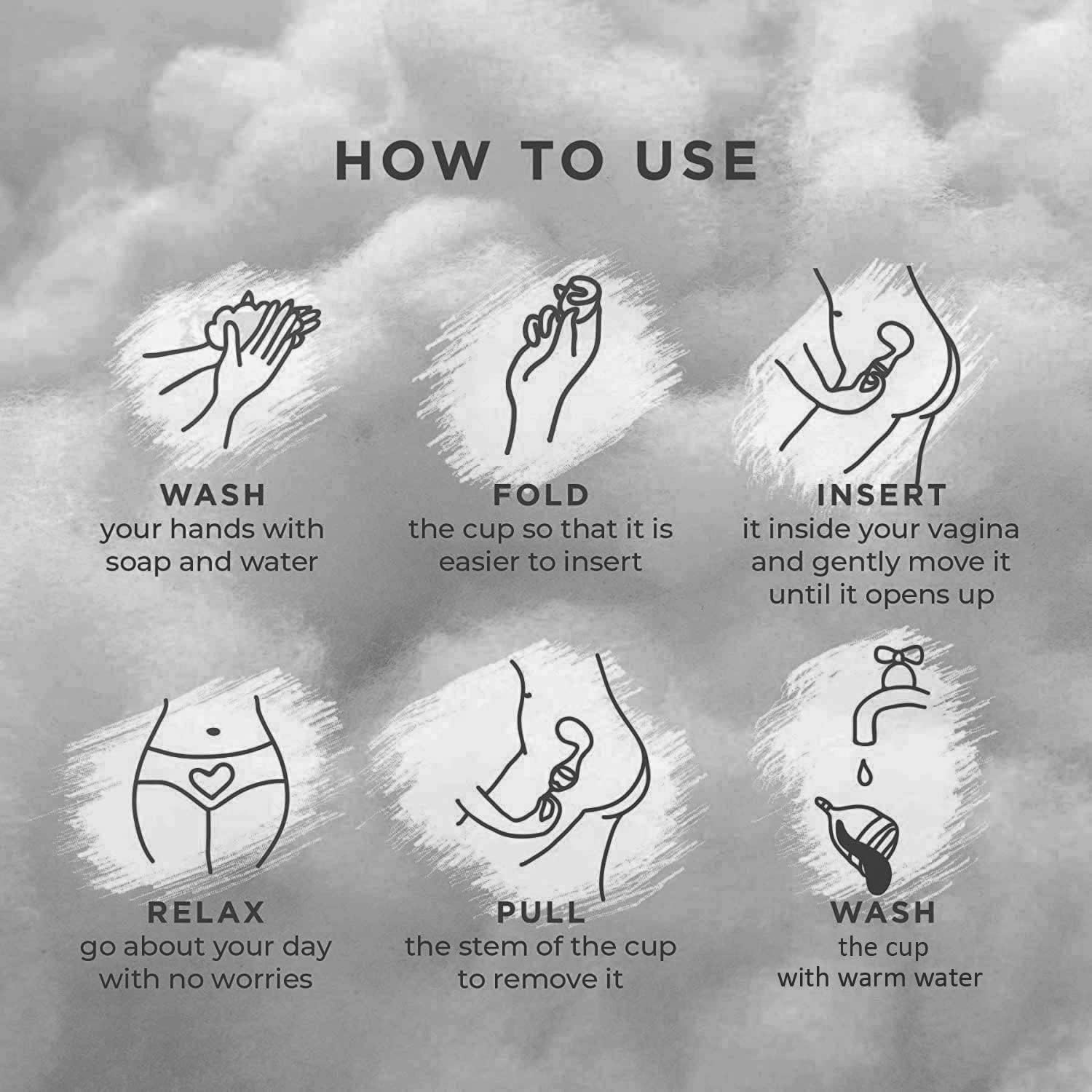 HOW TO USE

WASH
your hands with soap and water

FOLD
the cup so that it is easier to insert

INSERT
it inside your vagina and gently move it until it opens up

RELAX
go about your day with no worries

PULL
the stem of the cup to remove it

WASH
the cup with warm water