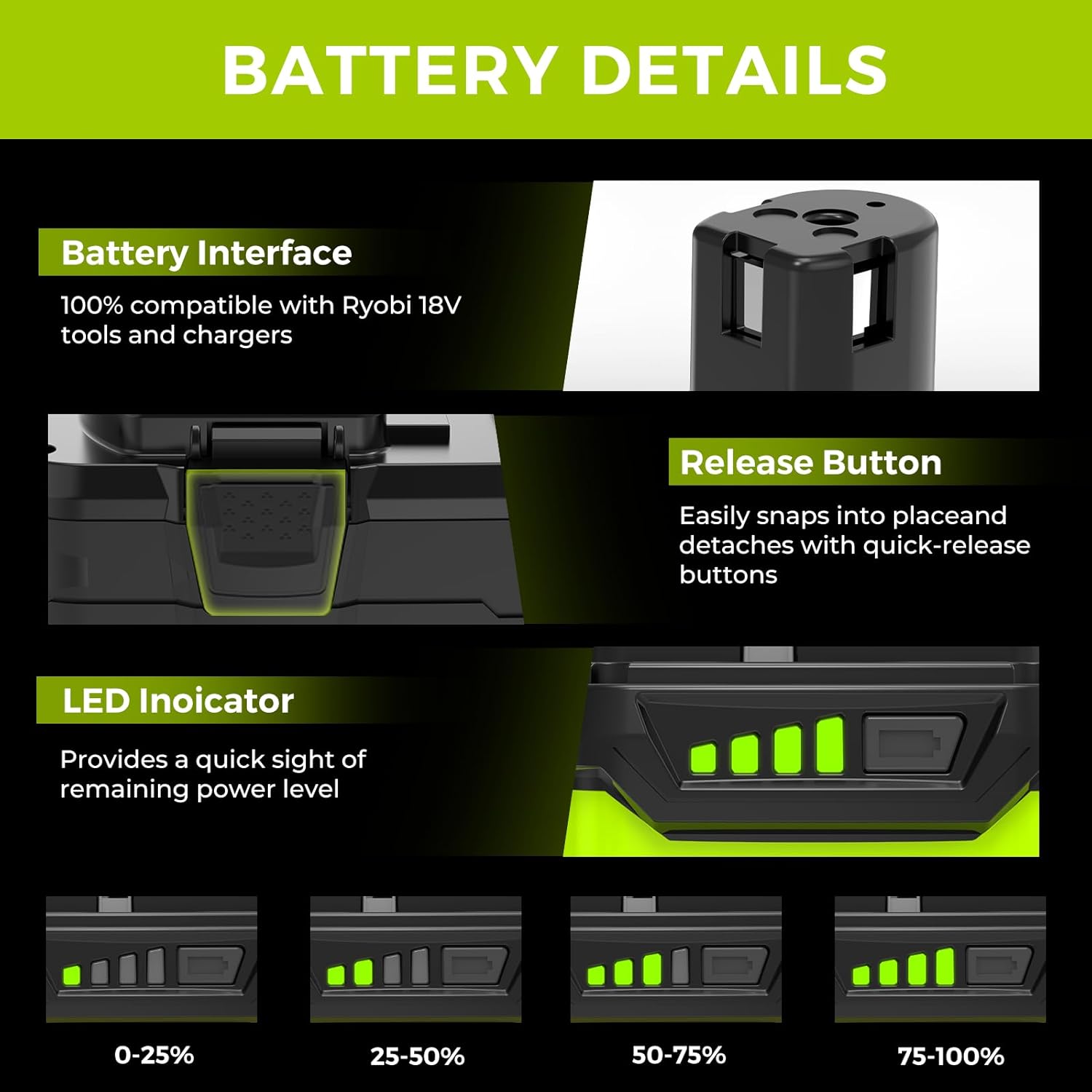 BATTERY DETAILS

Battery Interface

100% compatible with Ryobi 18V tools and chargers

Release Button

Easily snaps into placeand detaches with quick-release buttons

LED Inoicator

Provides a quick sight of remaining power level

0-25%

25-50%

50-75%

75-100%