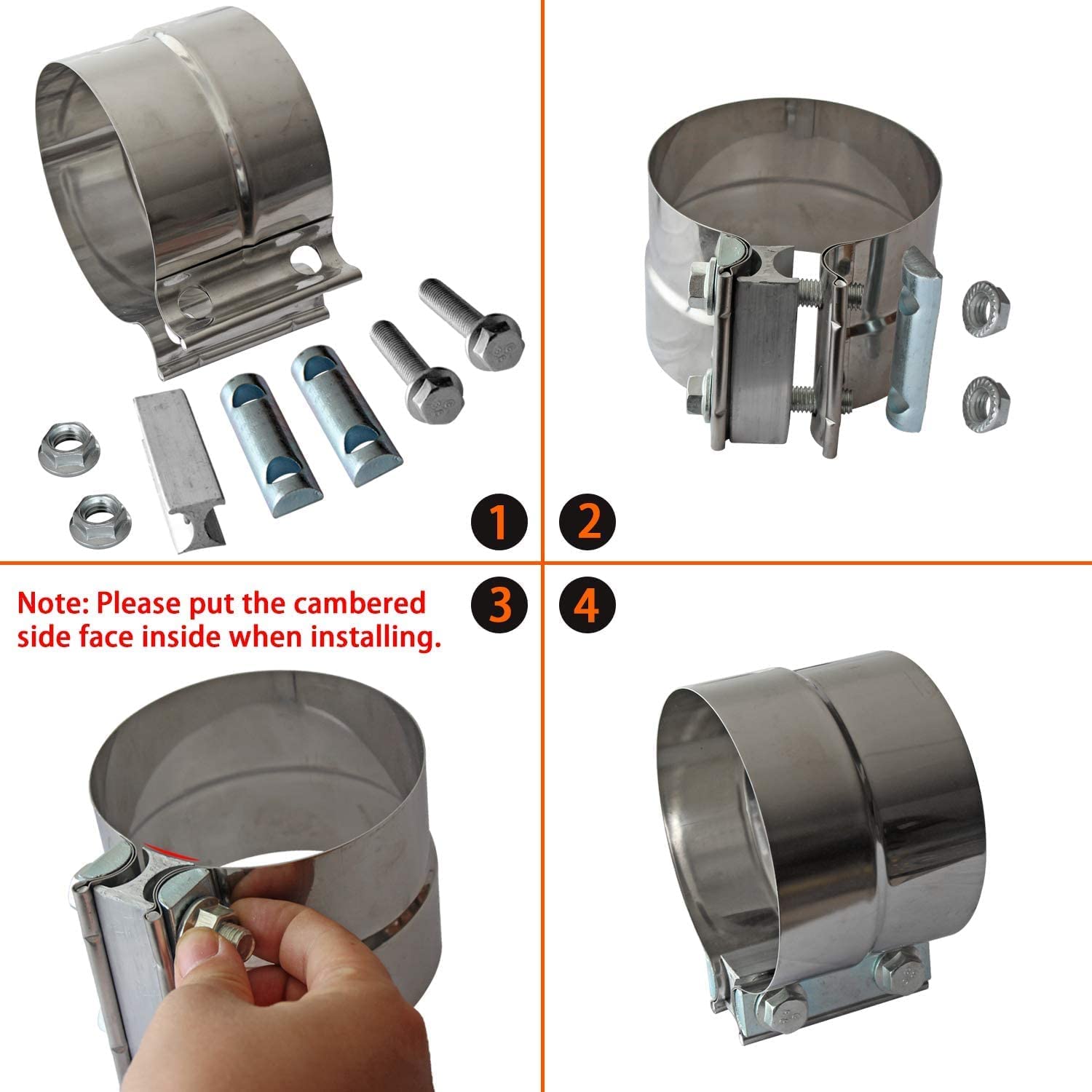 1
2
Note: Please put the cambered side face inside when installing.
3
4