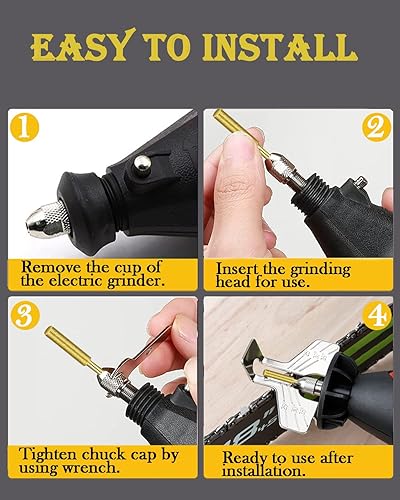 EASY TO INSTALL

1

Remove the cup of the electric grinder.

2

Insert the grinding head for use.

3

Tighten chuck cap by using wrench.

4

Ready to use after installation.