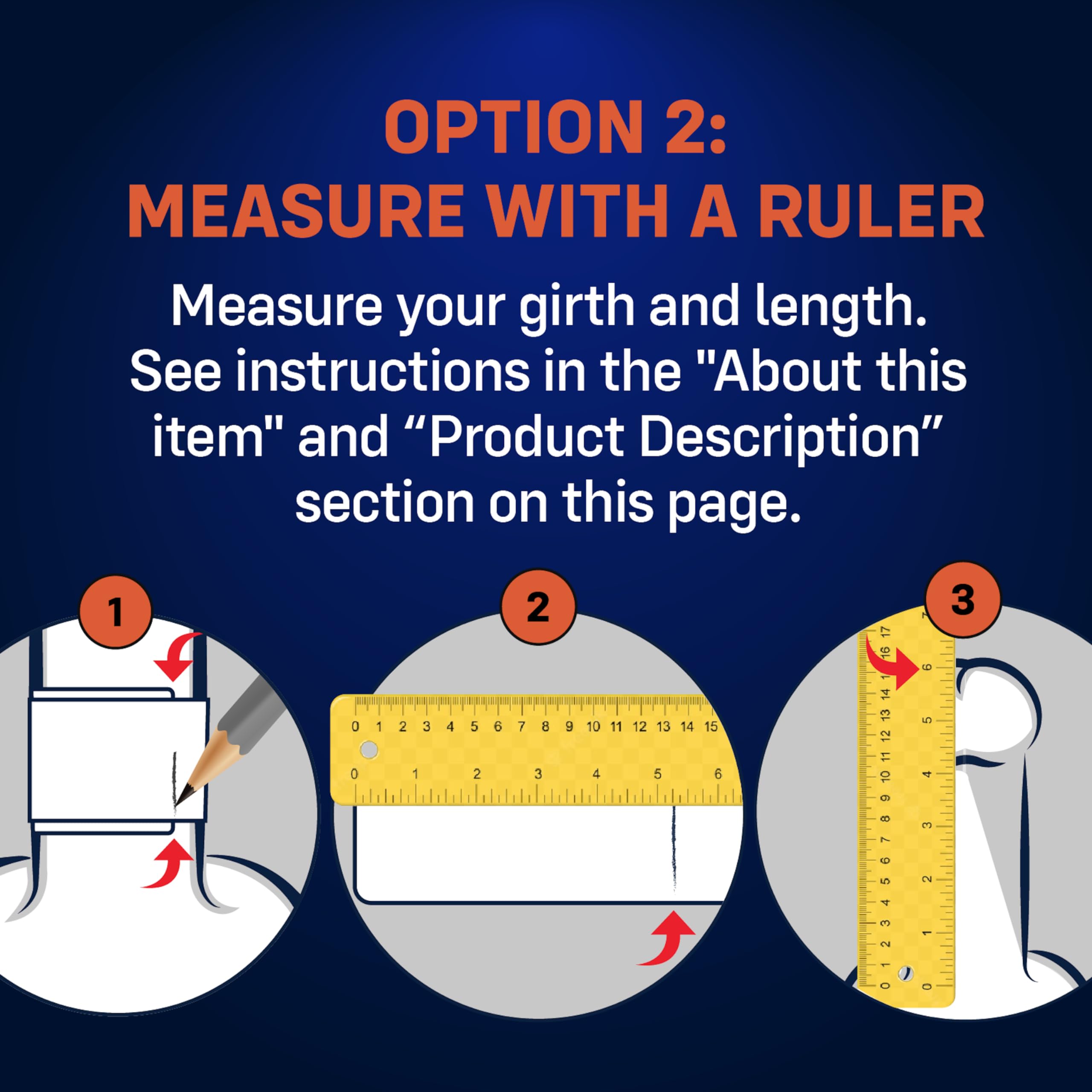 OPTION 2:
MEASURE WITH A RULER

Measure your girth and length. See instructions in the "About this item" and “Product Description” section on this page.

1

2

0 1 2 3 4 5 6 7 8 9 10 11 12 13 14 15
0 1 2 3 4 5 6

3

0 1 2 3 4 5 6 7 8 9 10 11 12 13 14 15 16 17
0 1 2 3 4 5 6 7