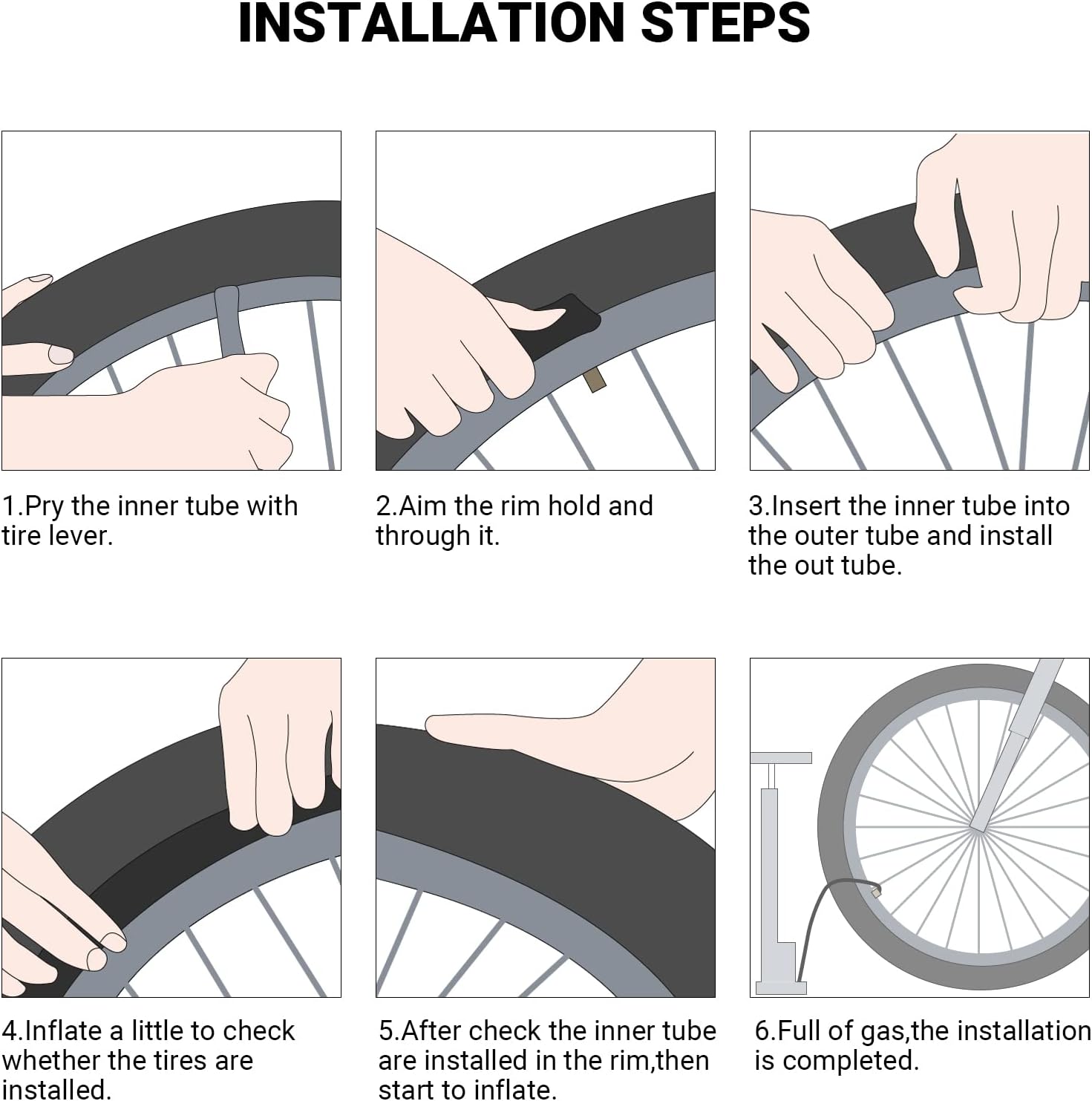 INSTALLATION STEPS

1.Pry the inner tube with tire lever.

2.Aim the rim hold and through it.

3.Insert the inner tube into the outer tube and install the out tube.

4.Inflate a little to check whether the tires are installed.

5.After check the inner tube are installed in the rim,then start to inflate.

6.Full of gas,the installation is completed.