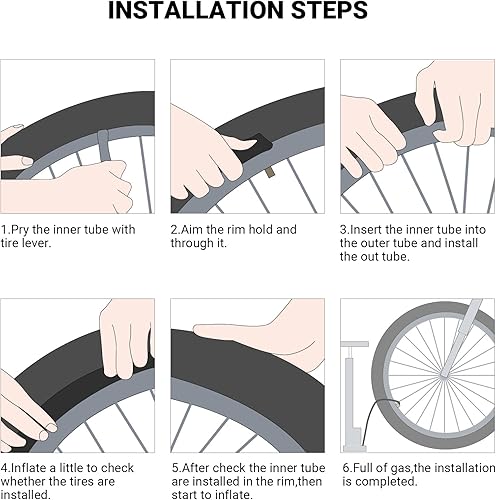 INSTALLATION STEPS

1.Pry the inner tube with tire lever.

2.Aim the rim hold and through it.

3.Insert the inner tube into the outer tube and install the out tube.

4.Inflate a little to check whether the tires are installed.

5.After check the inner tube are installed in the rim,then start to inflate.

6.Full of gas,the installation is completed.