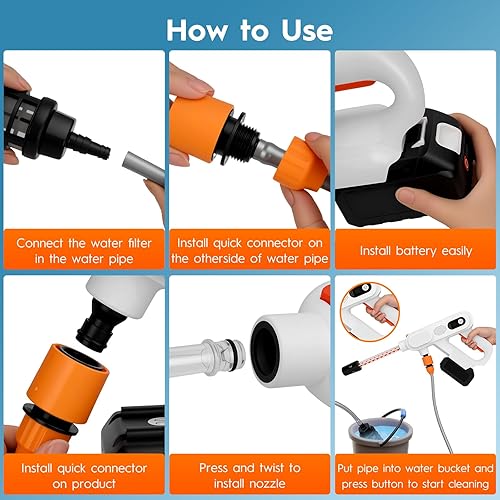 How to Use

Connect the water filter in the water pipe

Install quick connector on the otherside of water pipe

Install battery easily

Install quick connector on product

Press and twist to install nozzle

Put pipe into water bucket and press button to start cleaning