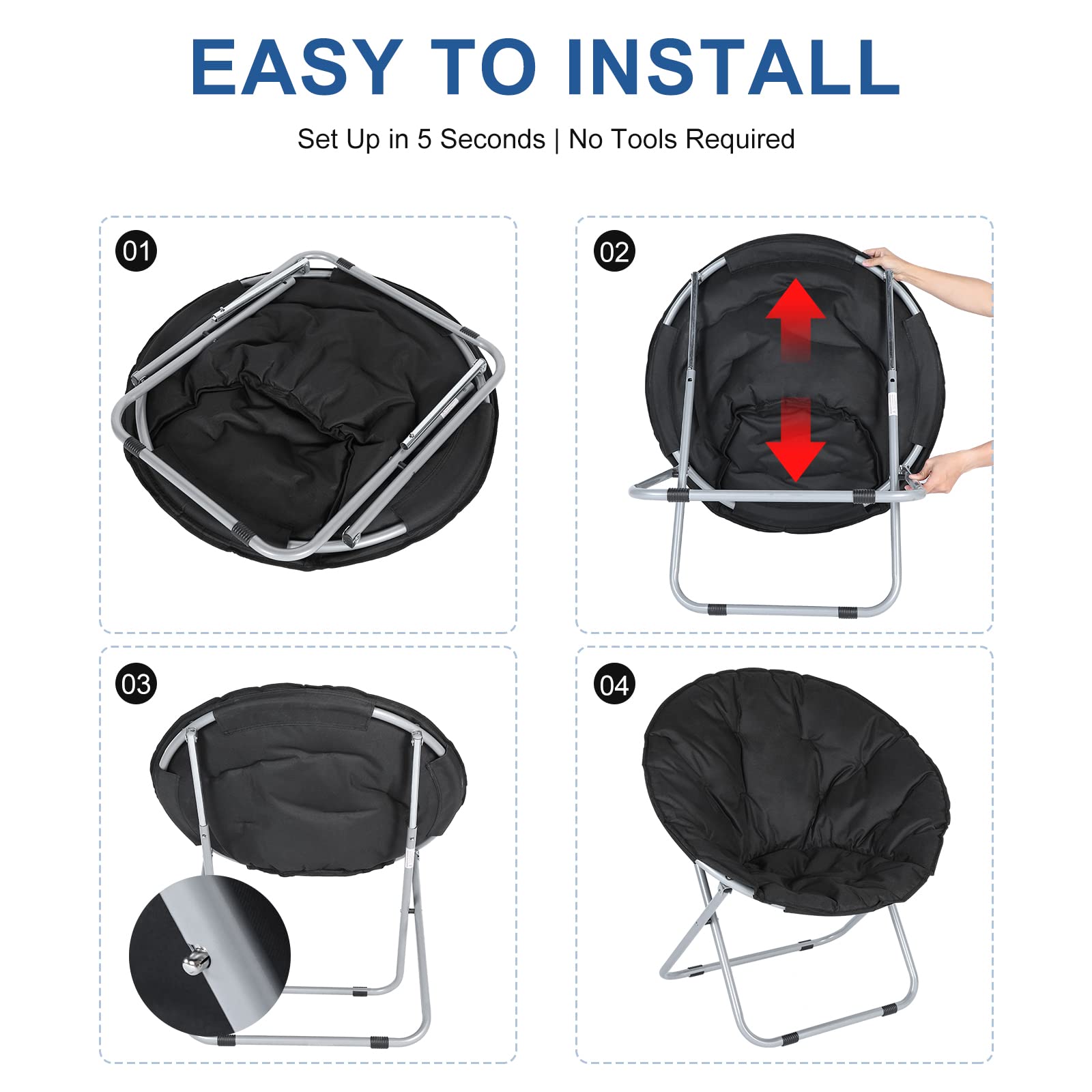 EASY TO INSTALL

Set Up in 5 Seconds | No Tools Required

01

02

03

04